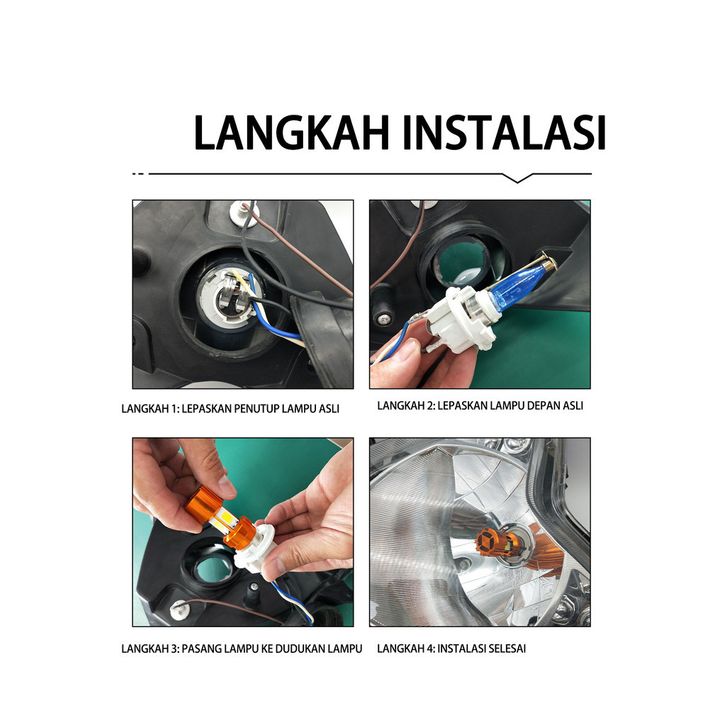 LANGKAH INSTALASI

LANGKAH 1: LEPASKAN PENUTUP LAMPU ASLI

LANGKAH 2: LEPASKAN LAMPU DEPAN ASLI

LANGKAH 3: PASANG LAMPU KE DUDUKAN LAMPU

LANGKAH 4: INSTALASI SELESAI