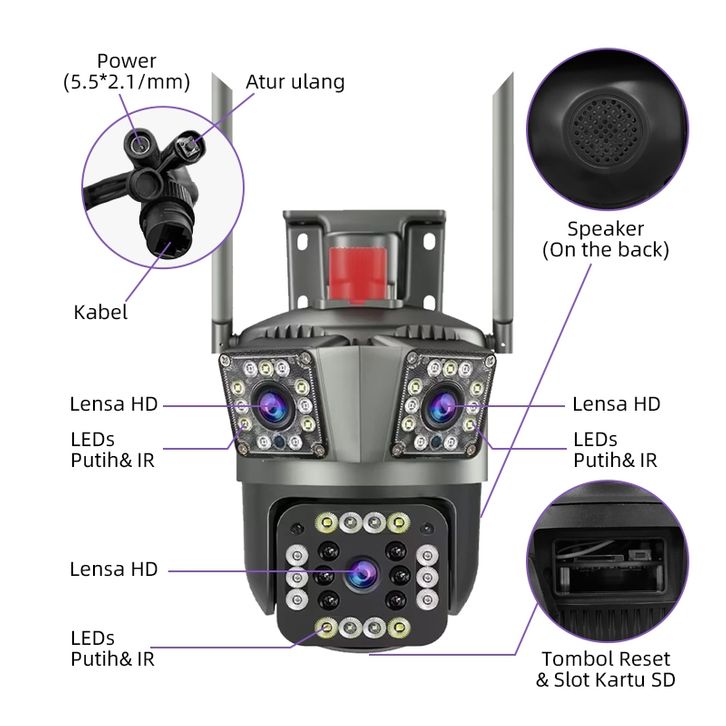 Power
(5.5*2.1/mm)

Atur ulang

Kabel

Speaker
(On the back)

Lensa HD

LEDs
Putih& IR

Lensa HD

LEDs
Putih& IR

Lensa HD

LEDs
Putih& IR

Tombol Reset
& Slot Kartu SD