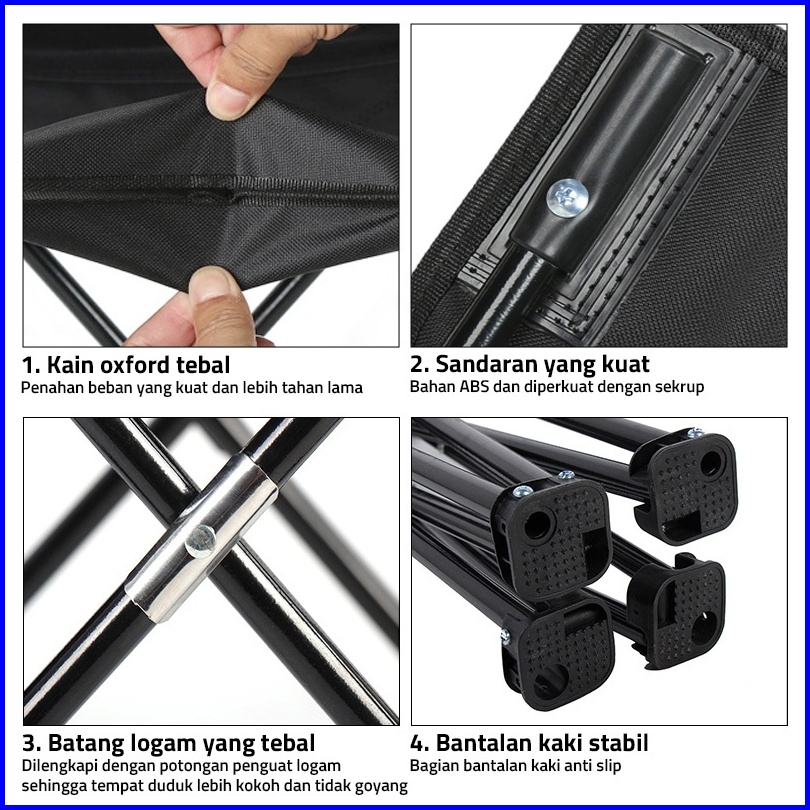 1. Kain oxford tebal
Penahan beban yang kuat dan lebih tahan lama

2. Sandaran yang kuat
Bahan ABS dan diperkuat dengan sekrup

3. Batang logam yang tebal
Dilengkapi dengan potongan penguat logam sehingga tempat duduk lebih kokoh dan tidak goyang

4. Bantalan kaki stabil
Bagian bantalan kaki anti slip