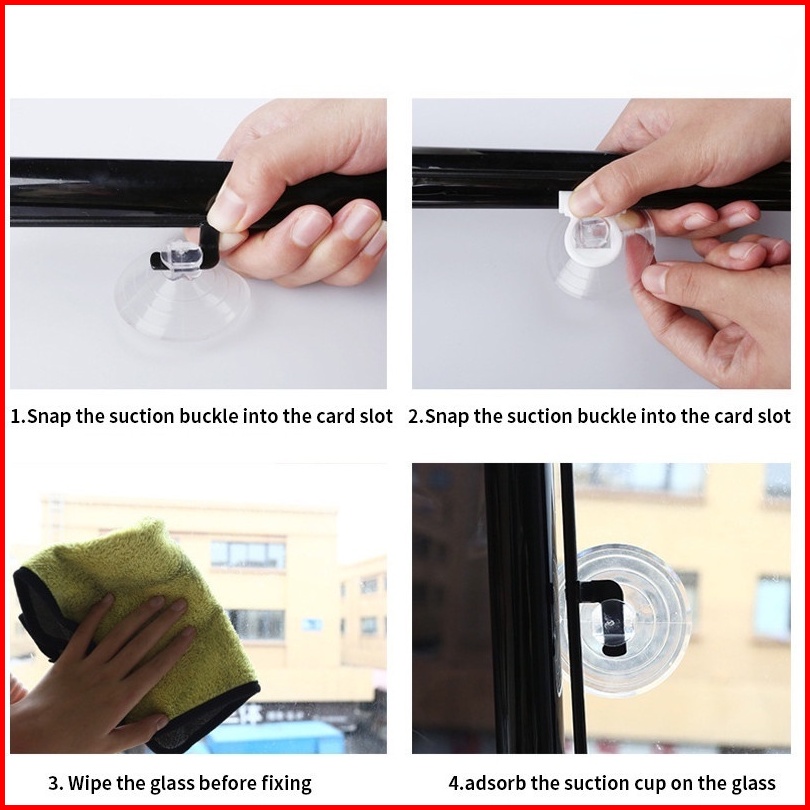 1.Snap the suction buckle into the card slot

2.Snap the suction buckle into the card slot

3. Wipe the glass before fixing

4.adsorb the suction cup on the glass