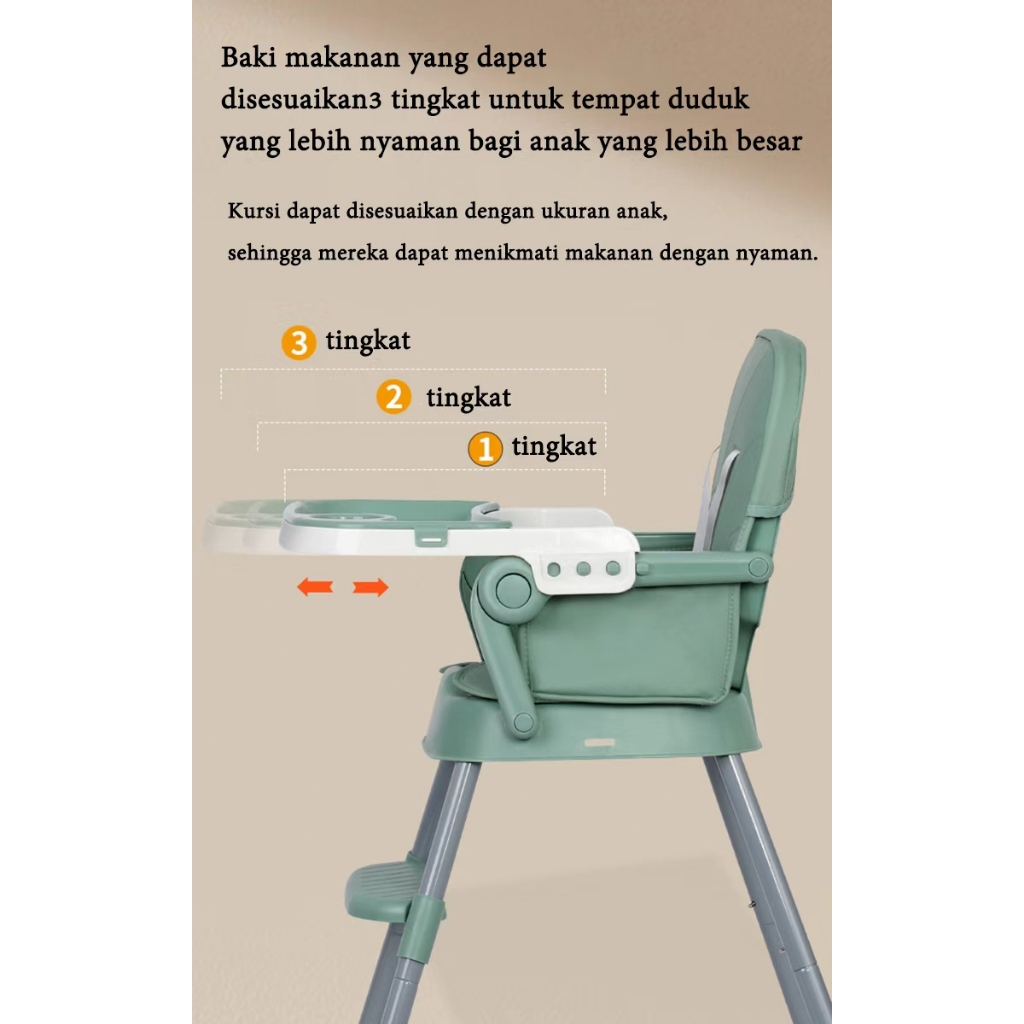 Baki makanan yang dapat disesuaikan3 tingkat untuk tempat duduk yang lebih nyaman bagi anak yang lebih besar

Kursi dapat disesuaikan dengan ukuran anak, sehingga mereka dapat menikmati makanan dengan nyaman.

3 tingkat

2 tingkat

1 tingkat