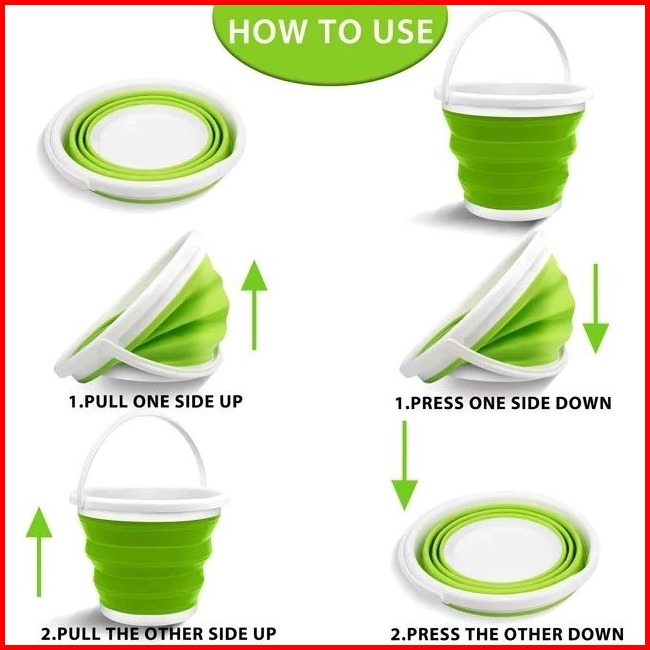 HOW TO USE

1.PULL ONE SIDE UP

2.PULL THE OTHER SIDE UP

1.PRESS ONE SIDE DOWN

2.PRESS THE OTHER DOWN