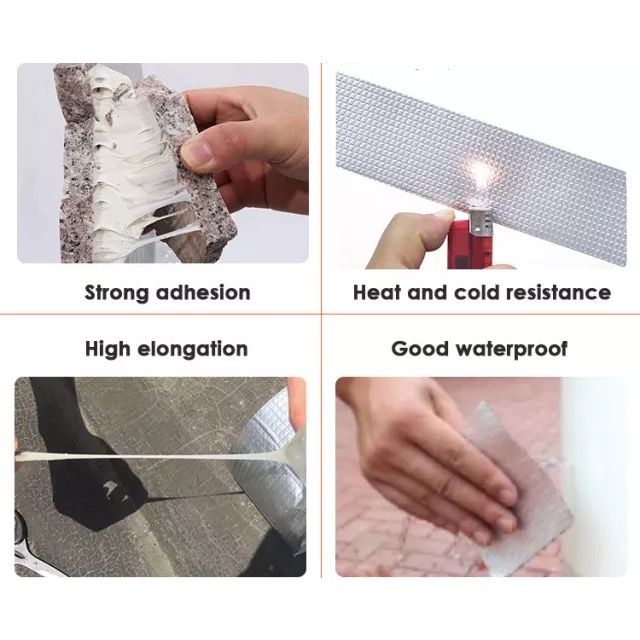 Strong adhesion

Heat and cold resistance

High elongation

Good waterproof