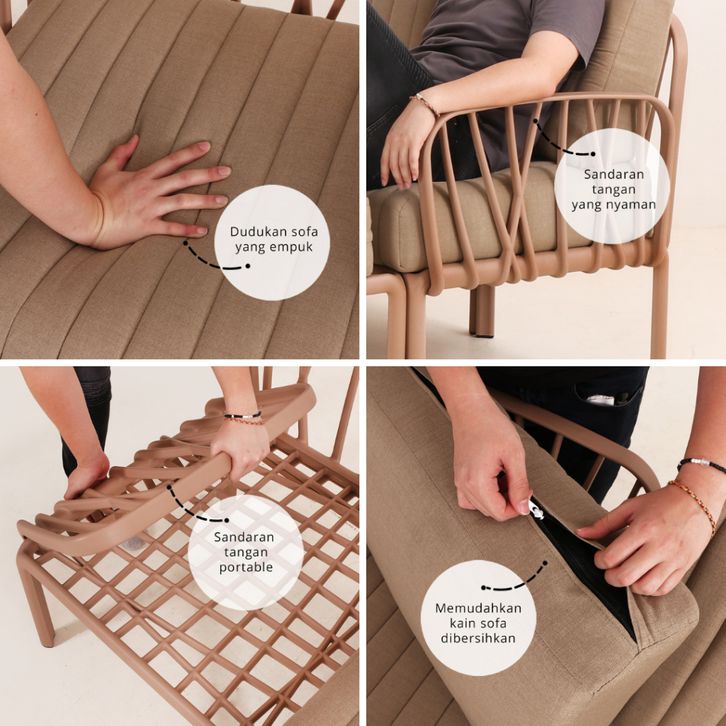 Dudukan sofa yang empuk

Sandaran tangan yang nyaman

Sandaran tangan portable

Memudahkan kain sofa dibersihkan