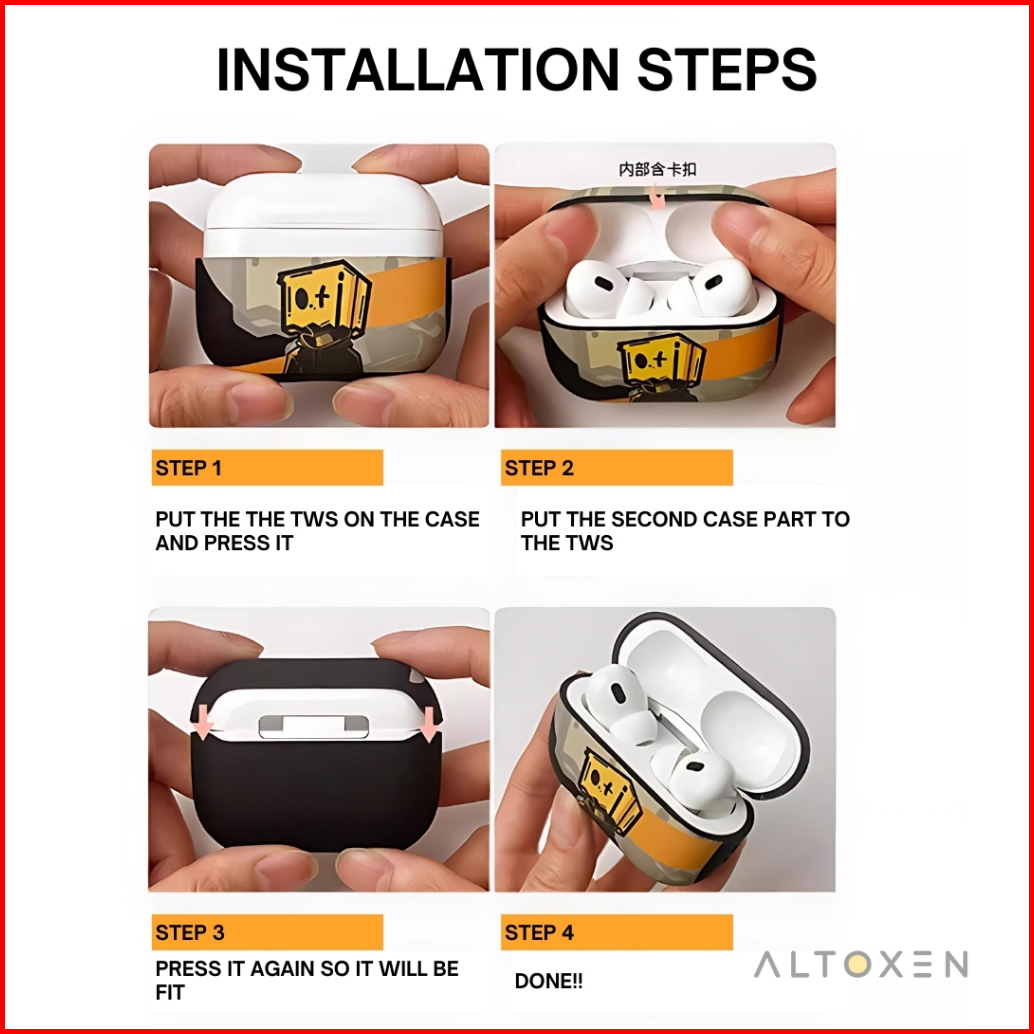 INSTALLATION STEPS

内部含卡扣

STEP 1

PUT THE THE TWS ON THE CASE AND PRESS IT

STEP 2

PUT THE SECOND CASE PART TO THE TWS

STEP 3

PRESS IT AGAIN SO IT WILL BE FIT

STEP 4

DONE!!

ALTOXEN