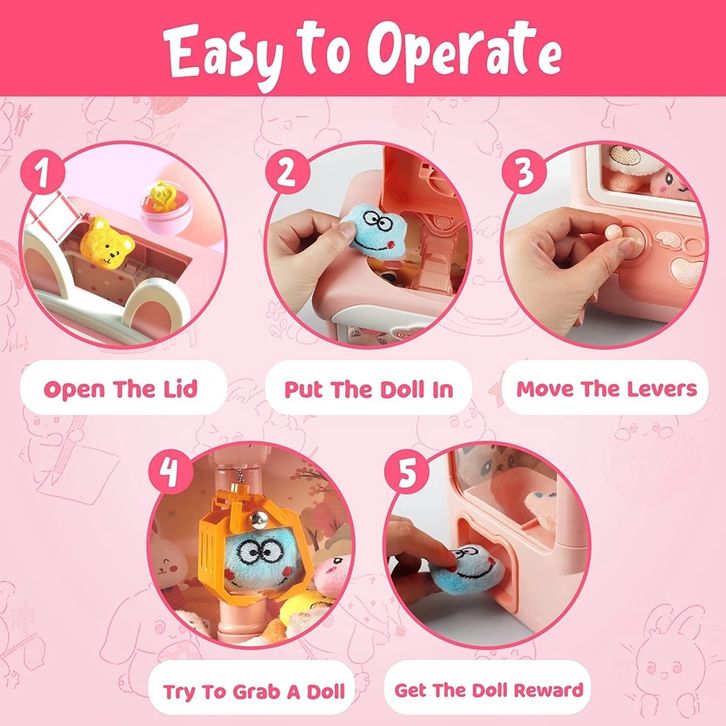 Easy to Operate

1
Open The Lid

2
Put The Doll In

3
Move The Levers

4
Try To Grab A Doll

5
Get The Doll Reward