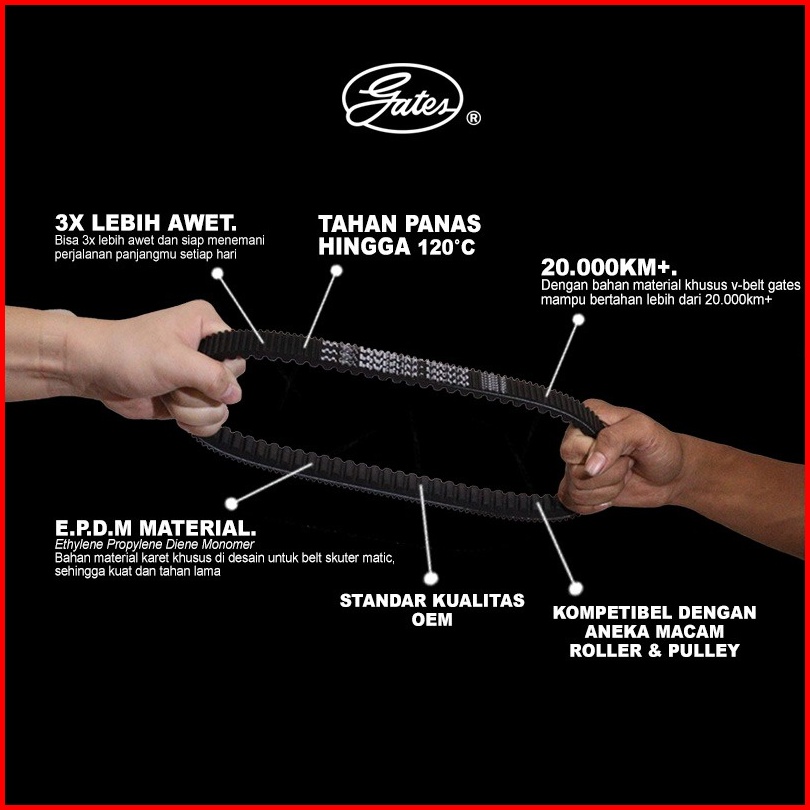 Gates ®

3X LEBIH AWET.
Bisa 3x lebih awet dan siap menemani perjalanan panjangmu setiap hari

TAHAN PANAS HINGGA 120°C

20.000KM+.
Dengan bahan material khusus v-belt gates mampu bertahan lebih dari 20.000km+

E.P.D.M MATERIAL.
Ethylene Propylene Diene Monomer
Bahan material karet khusus di desain untuk belt skuter matic, sehingga kuat dan tahan lama

STANDAR KUALITAS OEM

KOMPETIBEL DENGAN ANEKA MACAM ROLLER & PULLEY