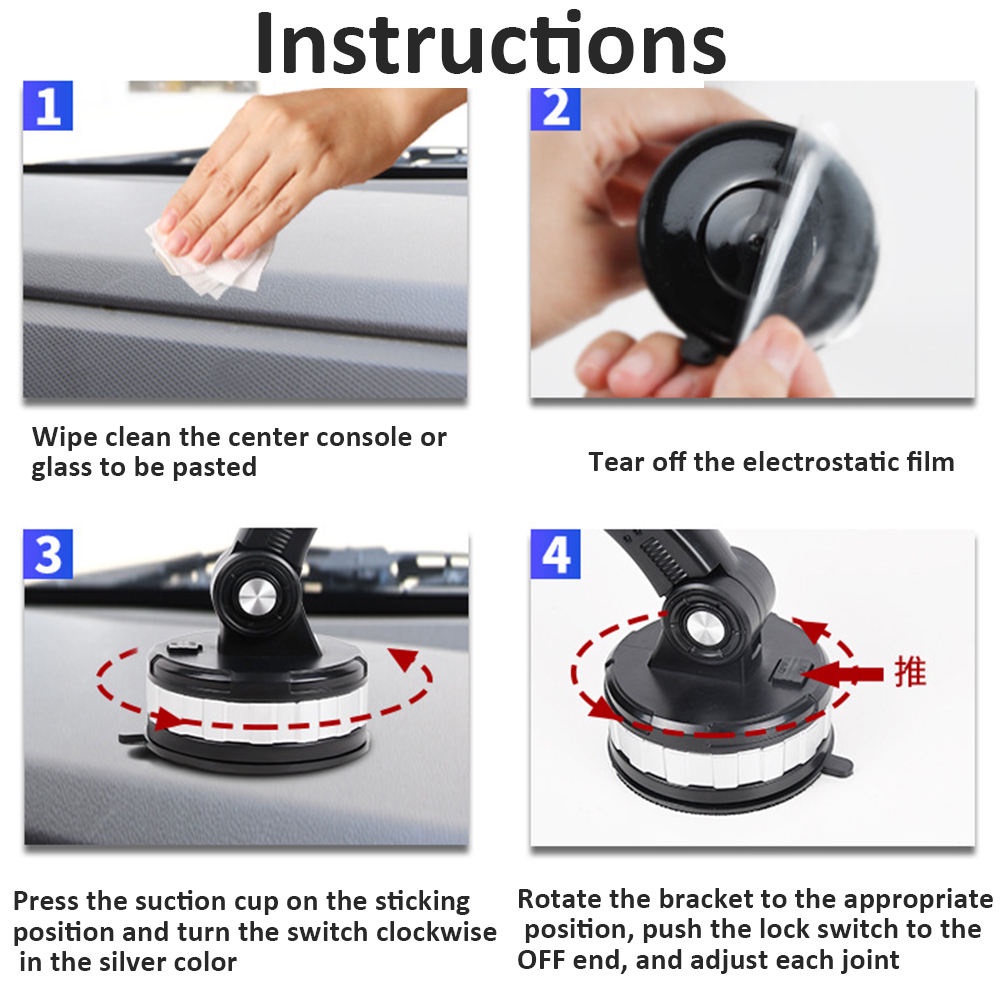 Instructions

1

Wipe clean the center console or glass to be pasted

2

Tear off the electrostatic film

3

Press the suction cup on the sticking position and turn the switch clockwise in the silver color

4

推

Rotate the bracket to the appropriate position, push the lock switch to the OFF end, and adjust each joint