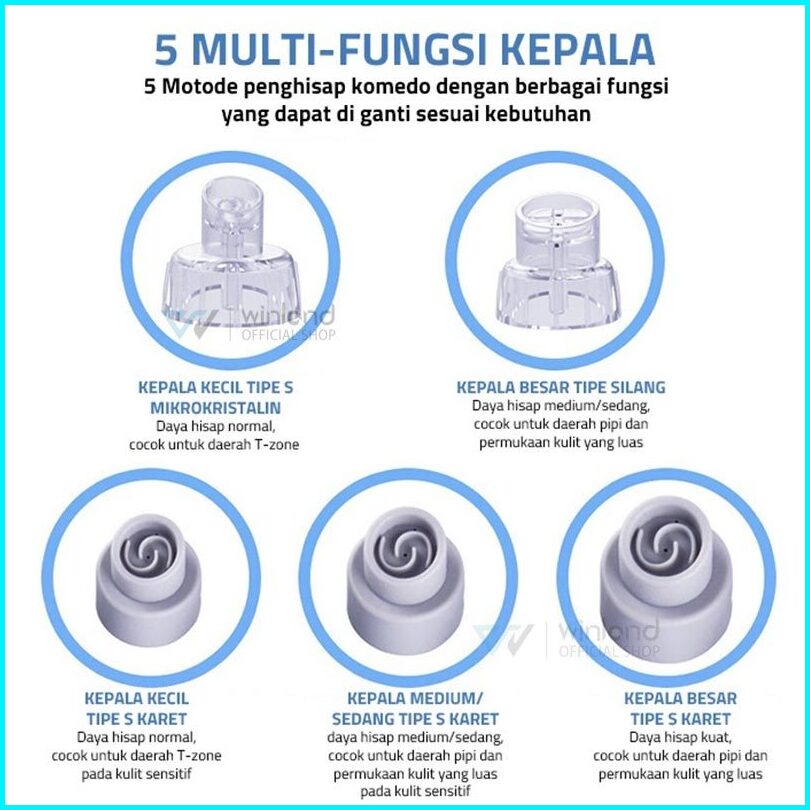 5 MULTI-FUNGSI KEPALA
5 Motode penghisap komedo dengan berbagai fungsi yang dapat di ganti sesuai kebutuhan

winland OFFICIAL SHOP

KEPALA KECIL TIPE S MIKROKRISTALIN
Daya hisap normal, cocok untuk daerah T-zone

KEPALA BESAR TIPE SILANG
Daya hisap medium/sedang, cocok untuk daerah pipi dan permukaan kulit yang luas

winland OFFICIAL SHOP

KEPALA KECIL TIPE S KARET
Daya hisap normal, cocok untuk daerah T-zone pada kulit sensitif

KEPALA MEDIUM/ SEDANG TIPE S KARET
daya hisap medium/sedang, cocok untuk daerah pipi dan permukaan kulit yang luas pada kulit sensitif

KEPALA BESAR TIPE S KARET
Daya hisap kuat, cocok untuk daerah pipi dan permukaan kulit yang luas