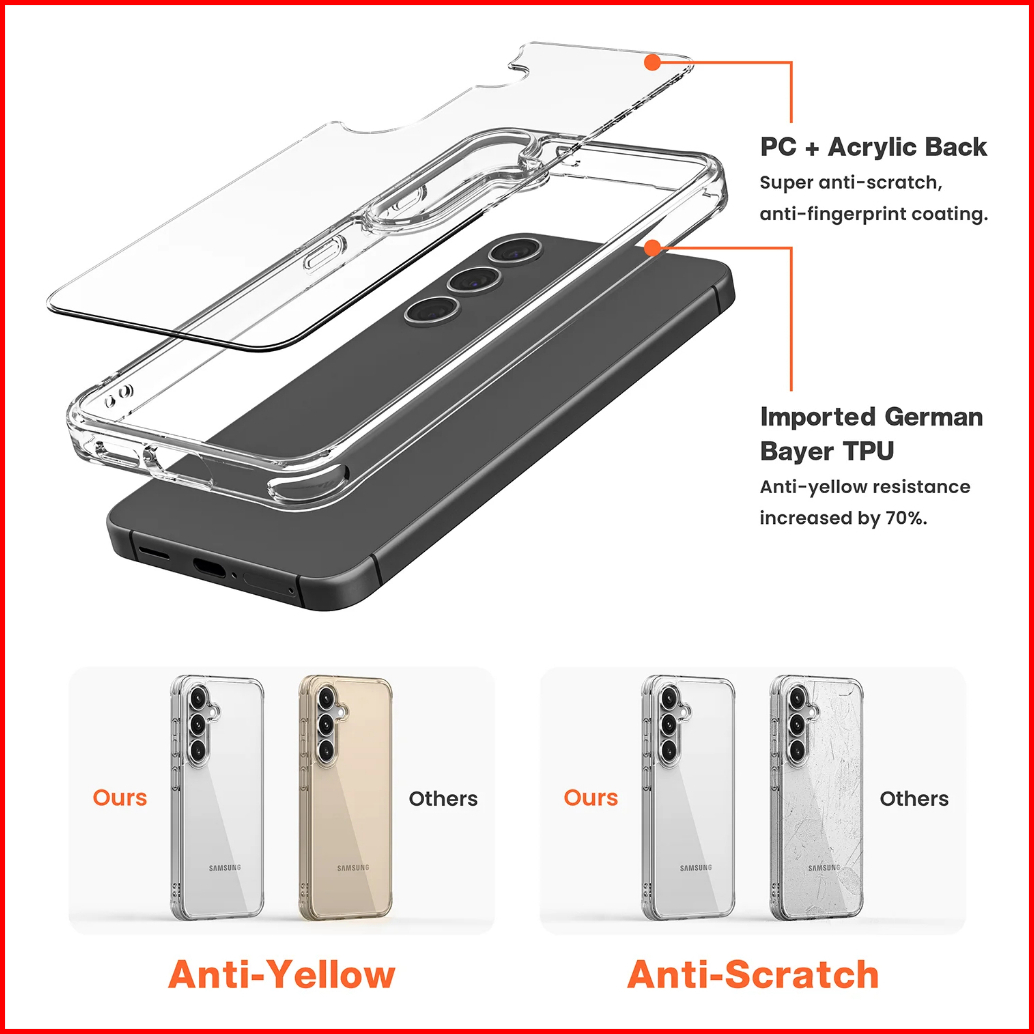 PC + Acrylic Back
Super anti-scratch, anti-fingerprint coating.

Imported German Bayer TPU
Anti-yellow resistance increased by 70%.

Ours
SAMSUNG
SAMSUNG
Others

Anti-Yellow

Ours
SAMSUNG
SAMSUNG
Others

Anti-Scratch