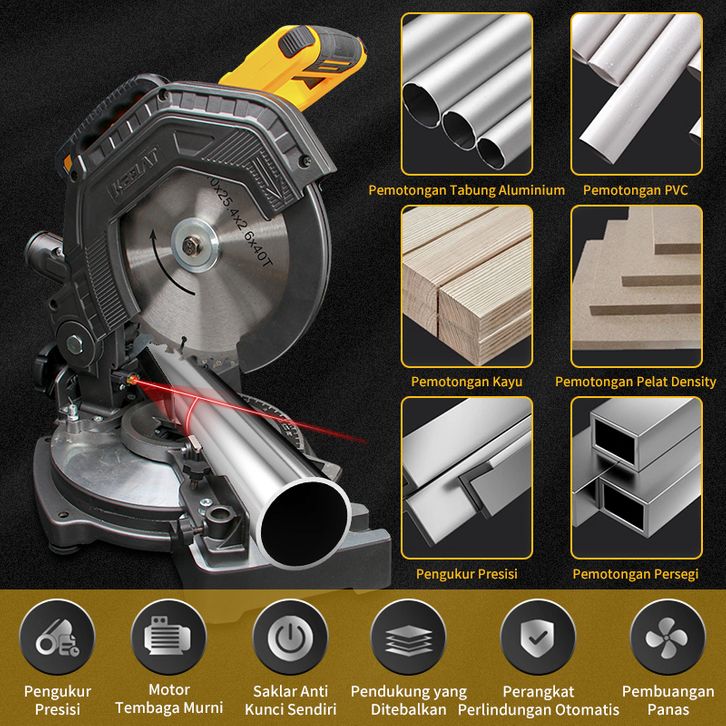 KEELAT

0x25.4x2.6x40T

Pemotongan Tabung Aluminium

Pemotongan PVC

Pemotongan Kayu

Pemotongan Pelat Density

Pengukur Presisi

Pemotongan Persegi

Pengukur Presisi

Motor Tembaga Murni

Saklar Anti Kunci Sendiri

Pendukung yang Ditebalkan

Perangkat Perlindungan Otomatis

Pembuangan Panas