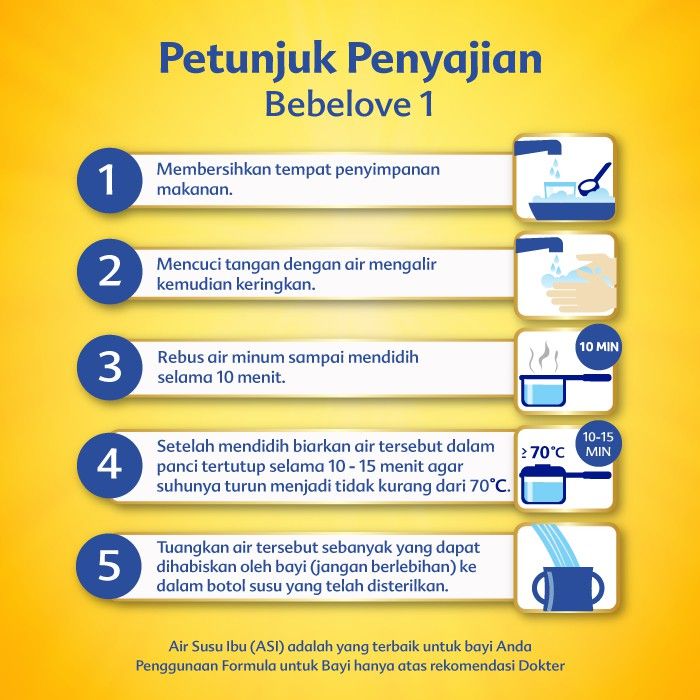 Petunjuk Penyajian
Bebelove 1

1
Membersihkan tempat penyimpanan makanan.

2
Mencuci tangan dengan air mengalir kemudian keringkan.

3
Rebus air minum sampai mendidih selama 10 menit.

10 MIN

4
Setelah mendidih biarkan air tersebut dalam panci tertutup selama 10 - 15 menit agar suhunya turun menjadi tidak kurang dari 70°C.

≥ 70°C
10-15 MIN

5
Tuangkan air tersebut sebanyak yang dapat dihabiskan oleh bayi (jangan berlebihan) ke dalam botol susu yang telah disterilkan.

Air Susu Ibu (ASI) adalah yang terbaik untuk bayi Anda
Penggunaan Formula untuk Bayi hanya atas rekomendasi Dokter