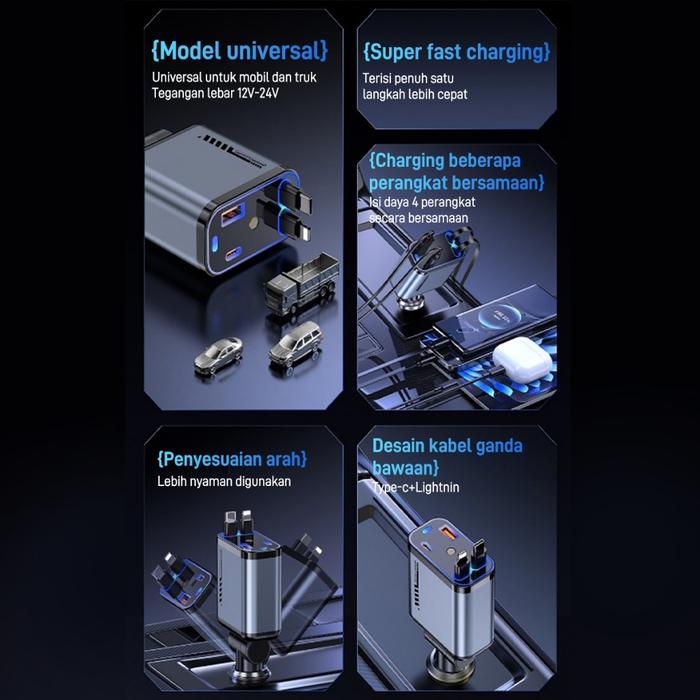 {Model universal}
Universal untuk mobil dan truk
Tegangan lebar 12V-24V

{Super fast charging}
Terisi penuh satu langkah lebih cepat

{Charging beberapa perangkat bersamaan}
Isi daya 4 perangkat secara bersamaan

{Penyesuaian arah}
Lebih nyaman digunakan

Desain kabel ganda bawaan}
Type-c+Lightnin