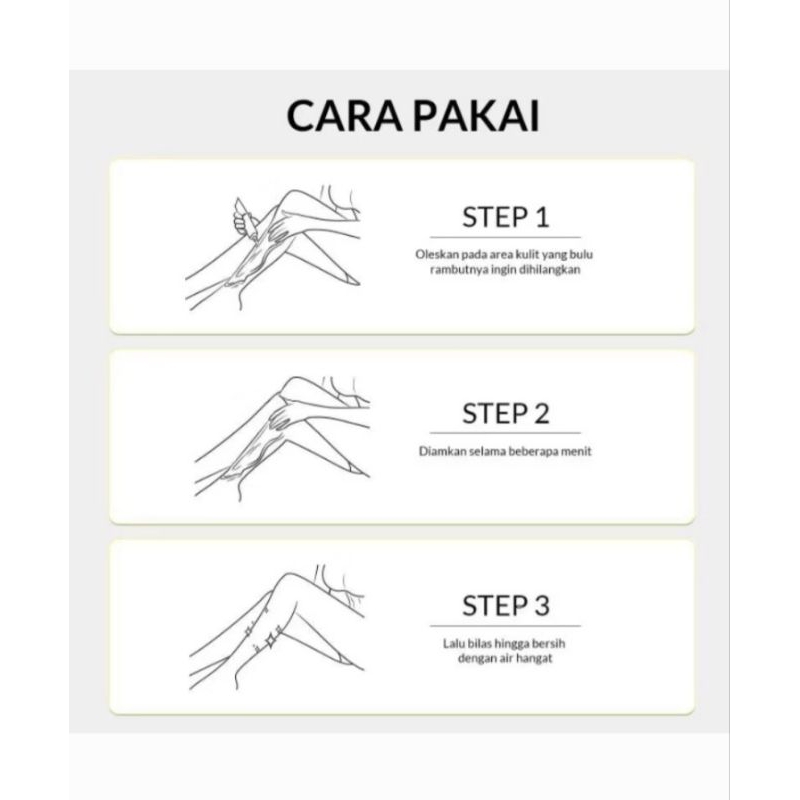 CARA PAKAI

STEP 1

Oleskan pada area kulit yang bulu rambutnya ingin dihilangkan

STEP 2

Diamkan selama beberapa menit

STEP 3

Lalu bilas hingga bersih dengan air hangat