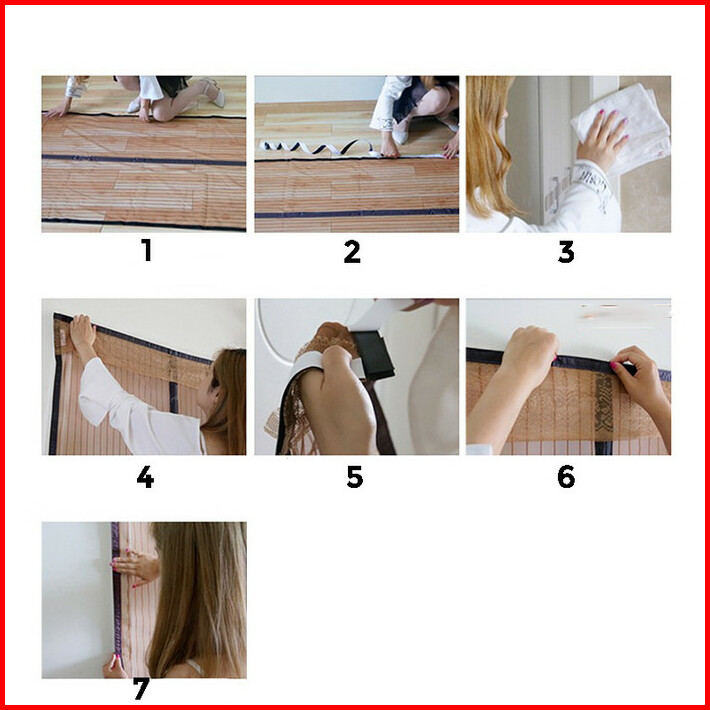 1

2

3

4

5

6

7