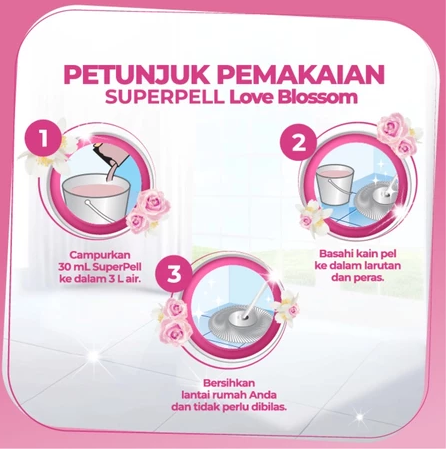 PETUNJUK PEMAKAIAN
SUPERPELL Love Blossom

1

Campurkan 30 mL SuperPell ke dalam 3 L air.

2

Basahi kain pel ke dalam larutan dan peras.

3

Bersihkan lantai rumah Anda dan tidak perlu dibilas.