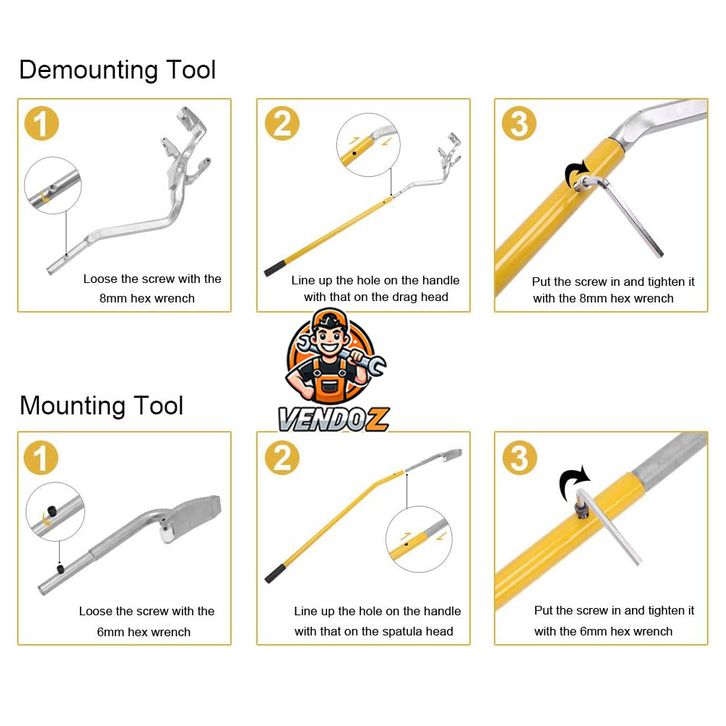 Demounting Tool

1

Loose the screw with the 8mm hex wrench

2

Line up the hole on the handle with that on the drag head

3

Put the screw in and tighten it with the 8mm hex wrench

VENDOZ

Mounting Tool

1

Loose the screw with the 6mm hex wrench

2

Line up the hole on the handle with that on the spatula head

3

Put the screw in and tighten it with the 6mm hex wrench