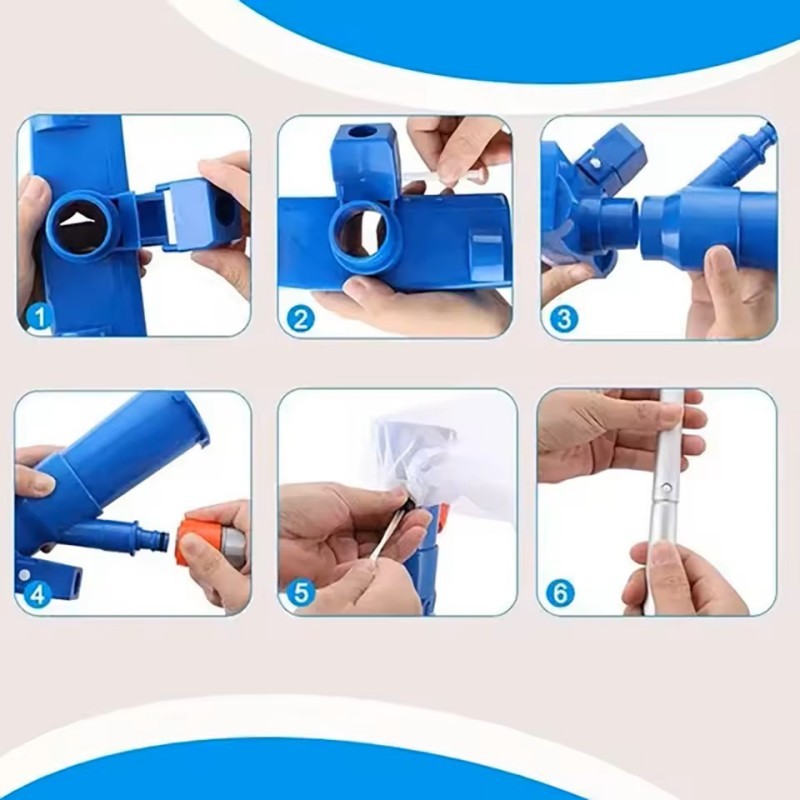 1
2
3
4
5
6