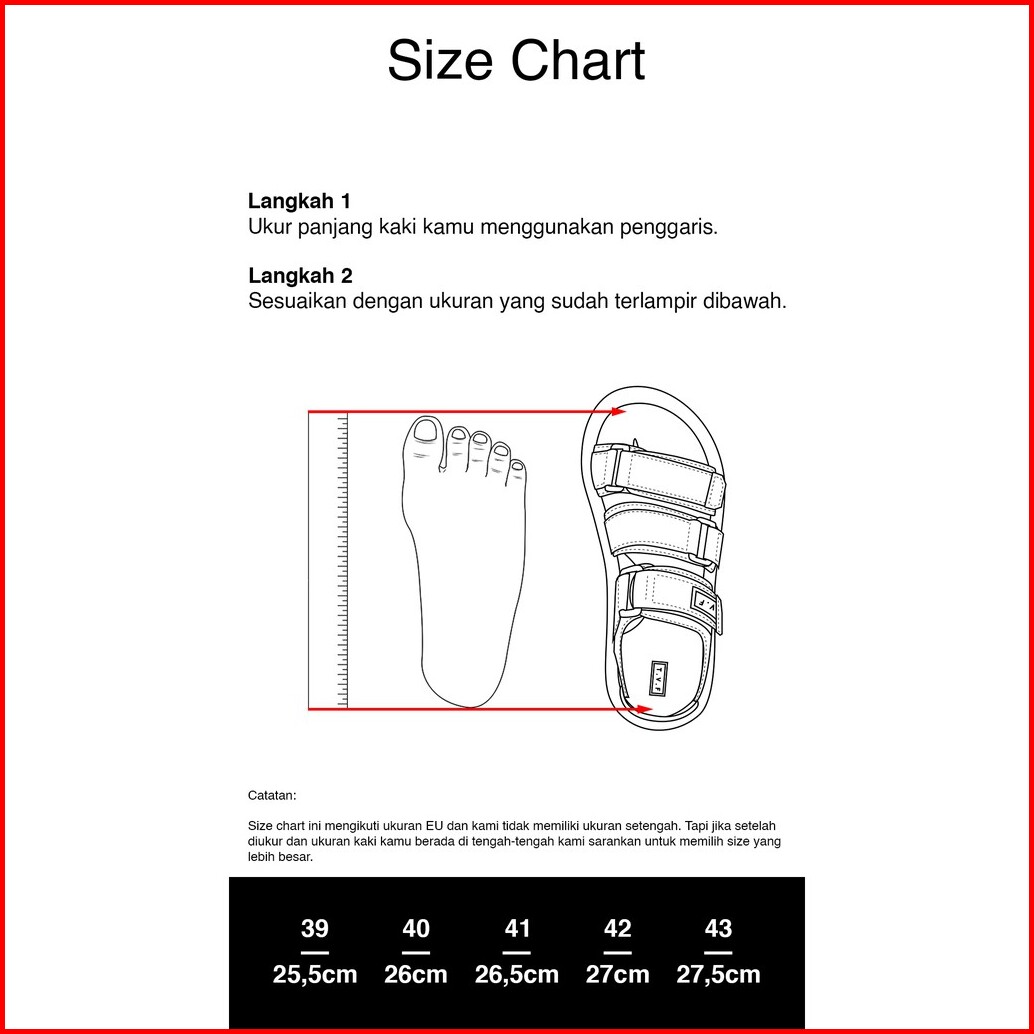 Size Chart

**Langkah 1**
Ukur panjang kaki kamu menggunakan penggaris.

**Langkah 2**
Sesuaikan dengan ukuran yang sudah terlampir dibawah.

T.V.F

T.V.F

Catatan:

Size chart ini mengikuti ukuran EU dan kami tidak memiliki ukuran setengah. Tapi jika setelah diukur dan ukuran kaki kamu berada di tengah-tengah kami sarankan untuk memilih size yang lebih besar.

| 39 | 40 | 41 | 42 | 43 |
|---|---|---|---|---|
| 25,5cm | 26cm | 26,5cm | 27cm | 27,5cm |