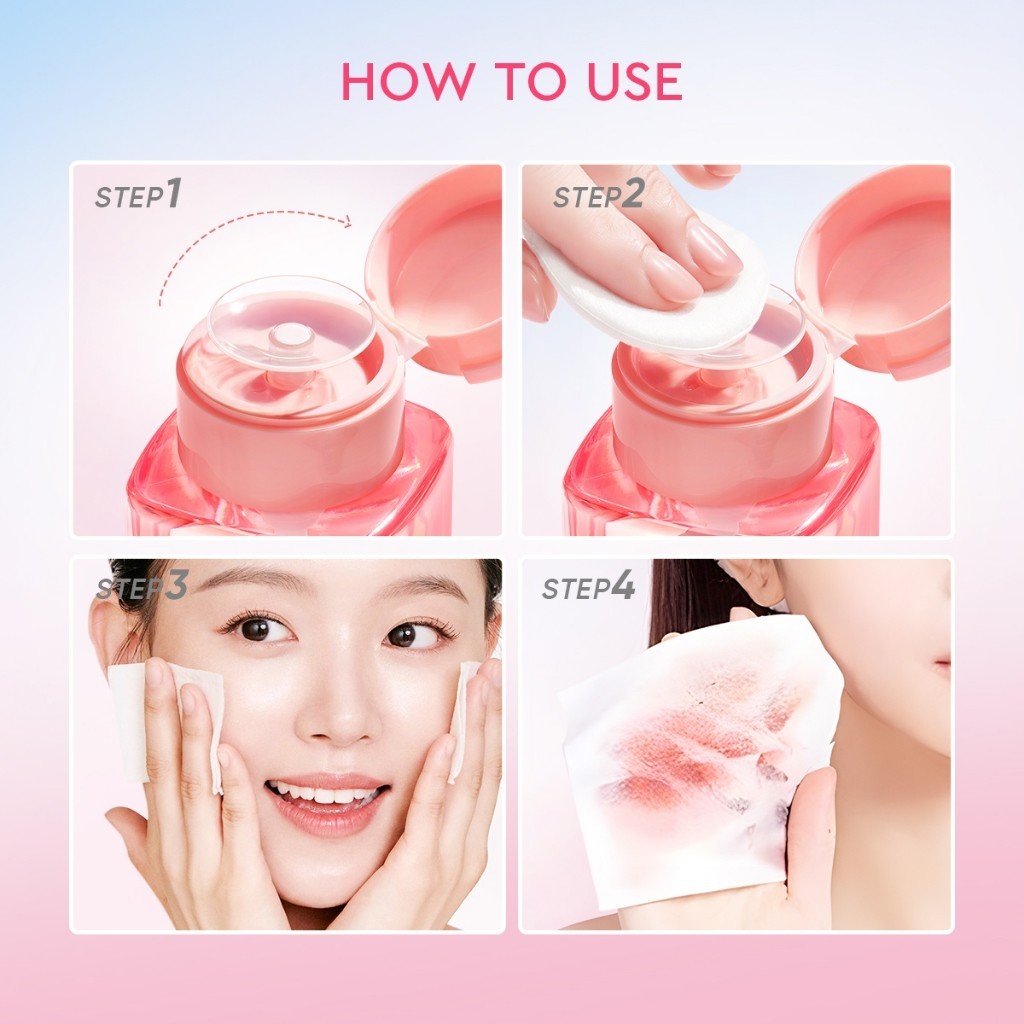 HOW TO USE

STEP1

STEP2

STEP3

STEP4