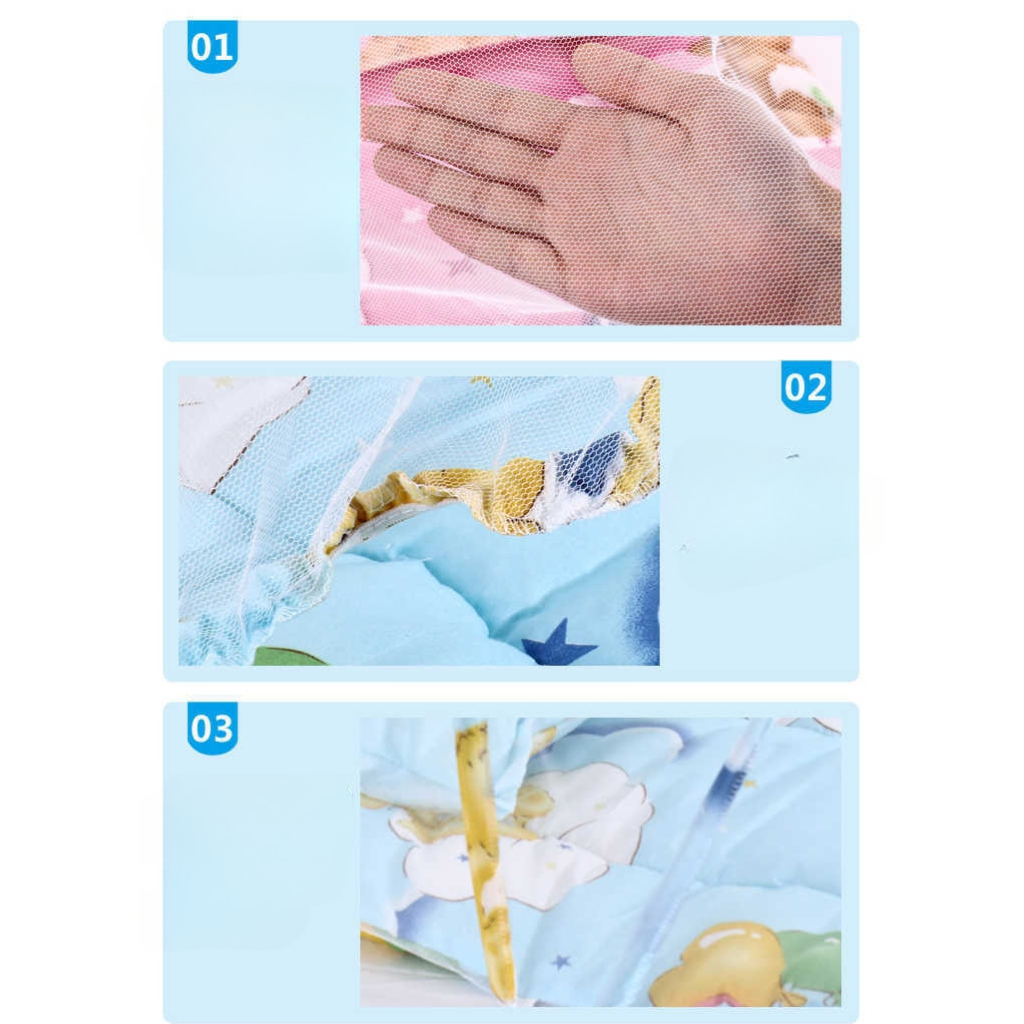 01

02

03