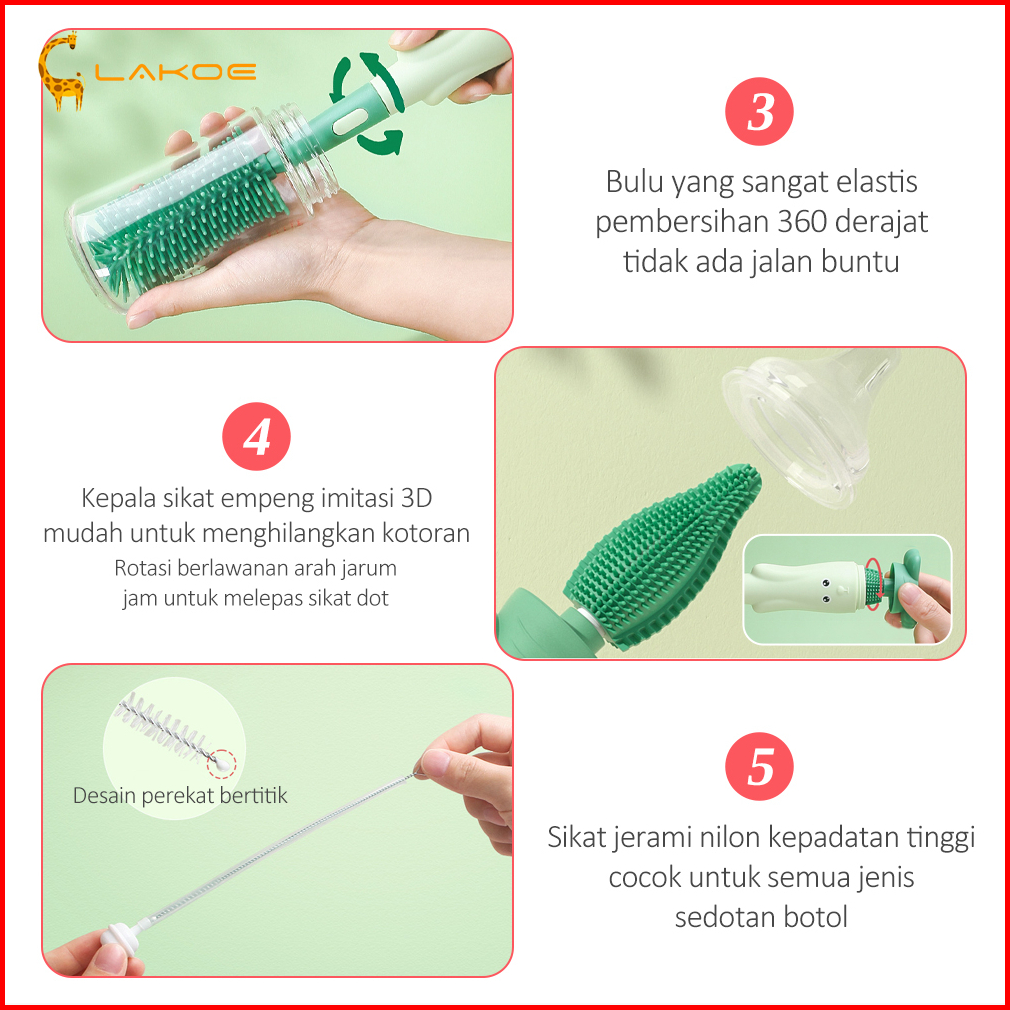 LAKOE

3

Bulu yang sangat elastis pembersihan 360 derajat tidak ada jalan buntu

4

Kepala sikat empeng imitasi 3D mudah untuk menghilangkan kotoran

Rotasi berlawanan arah jarum jam untuk melepas sikat dot

Desain perekat bertitik

5

Sikat jerami nilon kepadatan tinggi cocok untuk semua jenis sedotan botol