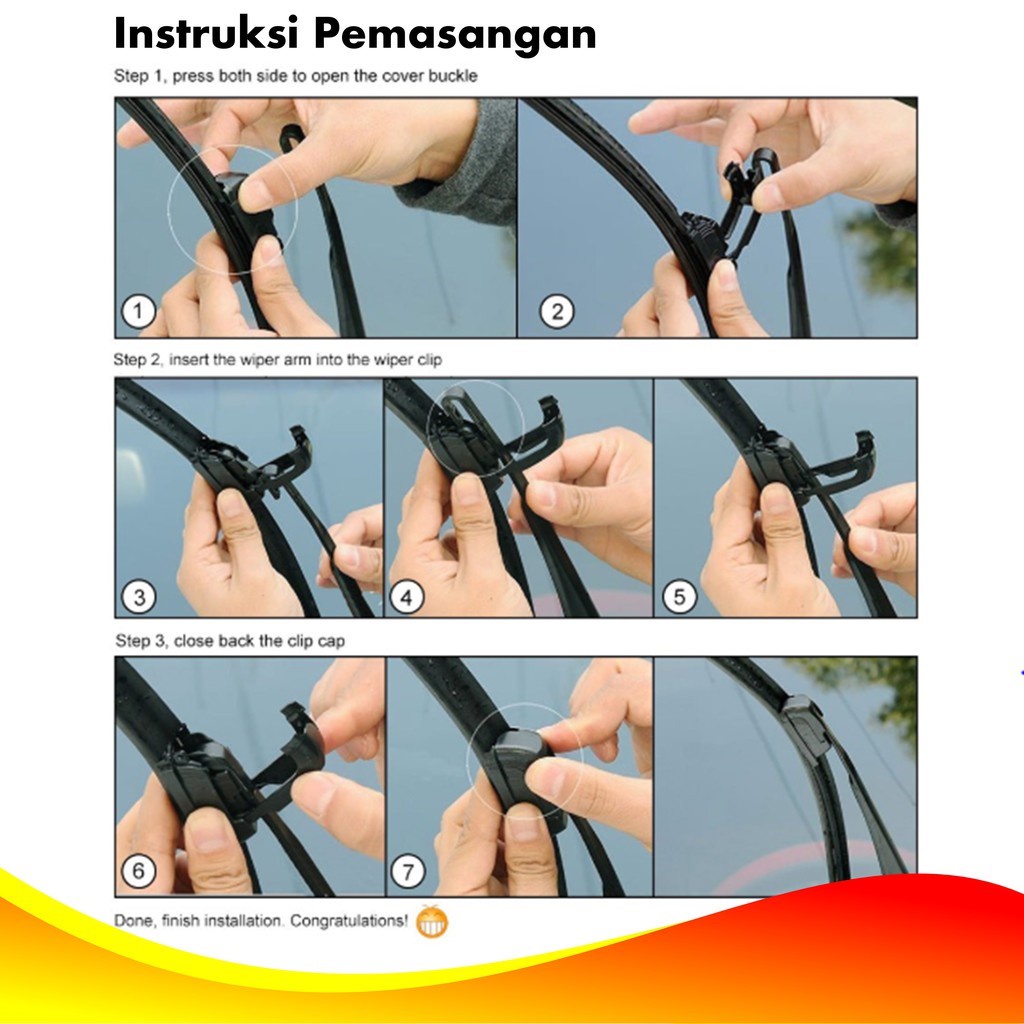 Instruksi Pemasangan

Step 1, press both side to open the cover buckle

1

2

Step 2, insert the wiper arm into the wiper clip

3

4

5

Step 3, close back the clip cap

6

7

Done, finish installation. Congratulations!