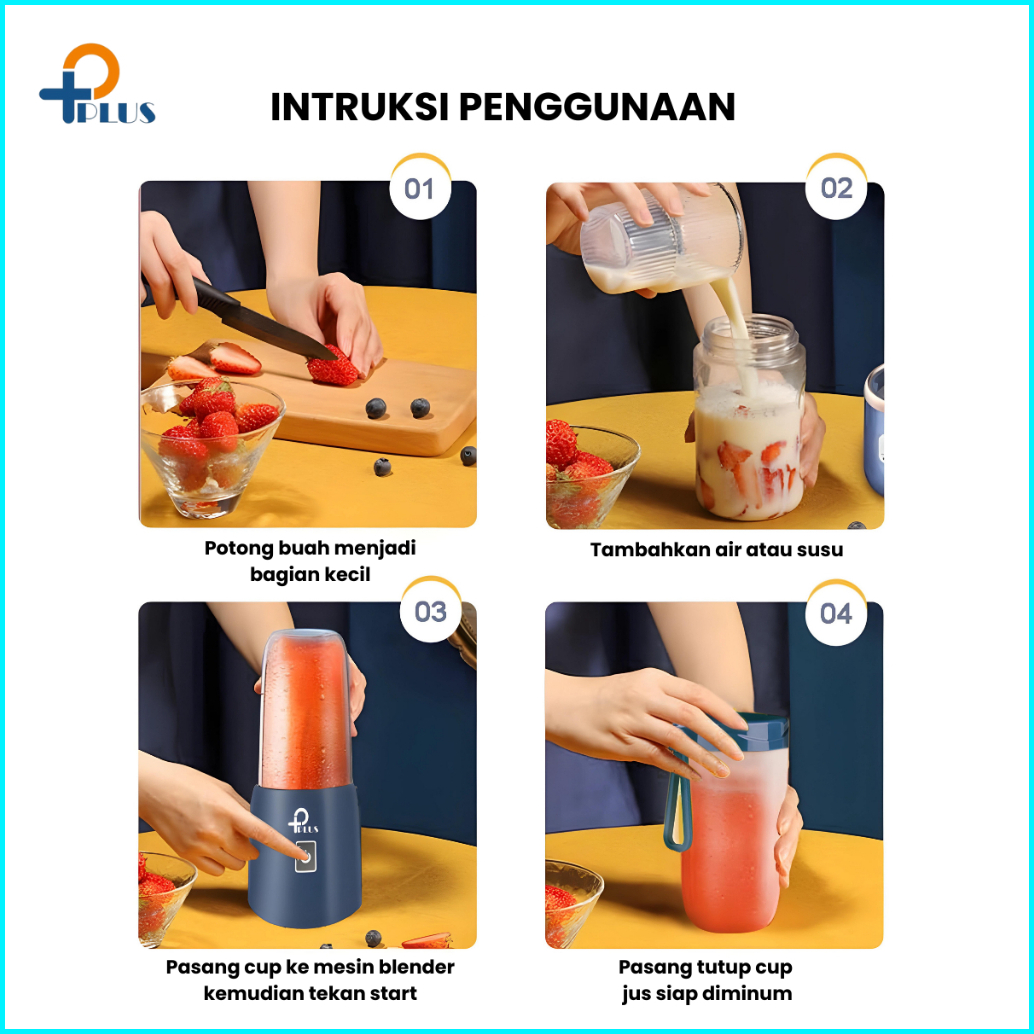 PLUS

INTRUKSI PENGGUNAAN

01

Potong buah menjadi bagian kecil

02

Tambahkan air atau susu

03

PLUS

Pasang cup ke mesin blender kemudian tekan start

04

Pasang tutup cup jus siap diminum