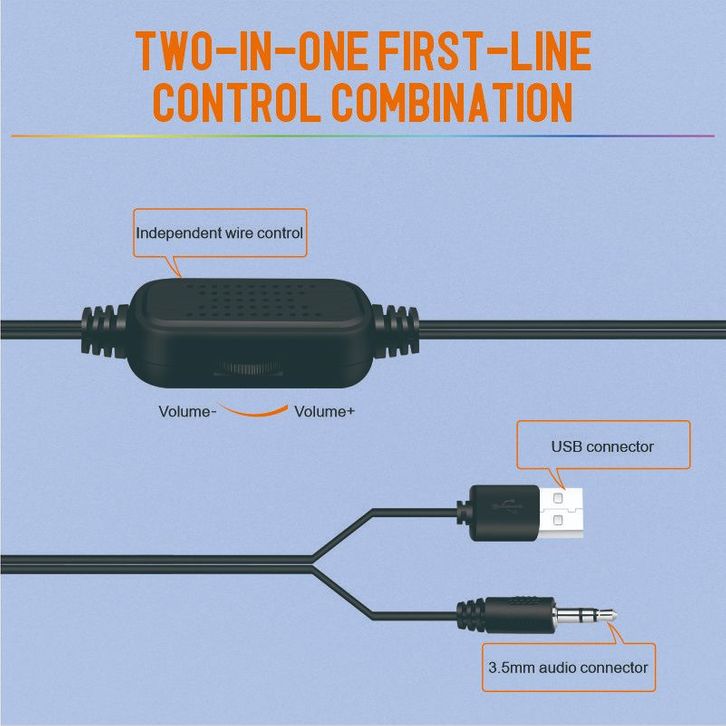 TWO-IN-ONE FIRST-LINE CONTROL COMBINATION

Independent wire control

Volume- Volume+

USB connector

3.5mm audio connector