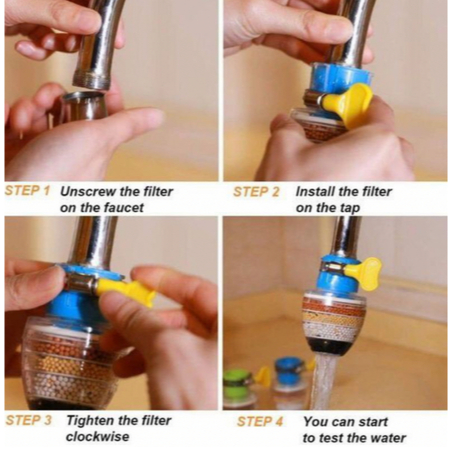 STEP 1 Unscrew the filter on the faucet

STEP 2 Install the filter on the tap

STEP 3 Tighten the filter clockwise

STEP 4 You can start to test the water