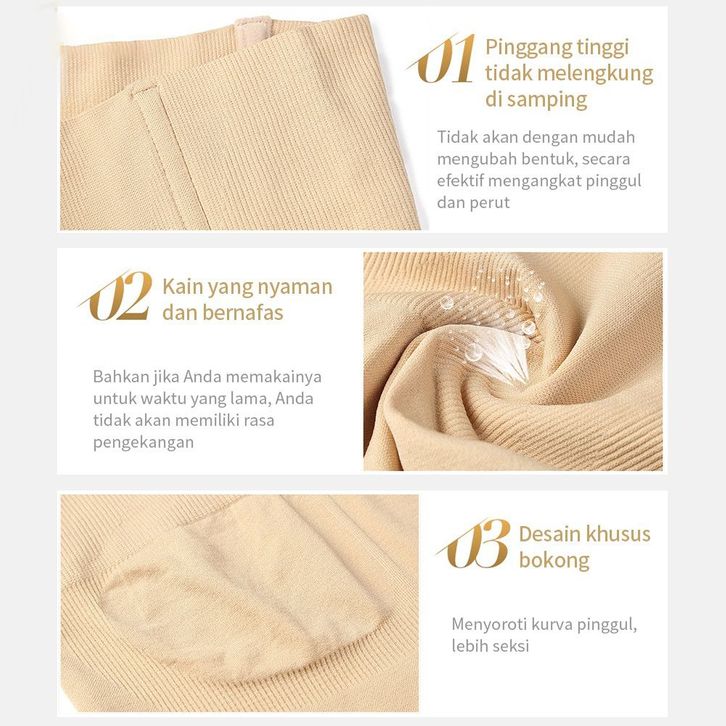 01 Pinggang tinggi tidak melengkung di samping

Tidak akan dengan mudah mengubah bentuk, secara efektif mengangkat pinggul dan perut

02 Kain yang nyaman dan bernafas

Bahkan jika Anda memakainya untuk waktu yang lama, Anda tidak akan memiliki rasa pengekangan

03 Desain khusus bokong

Menyoroti kurva pinggul, lebih seksi