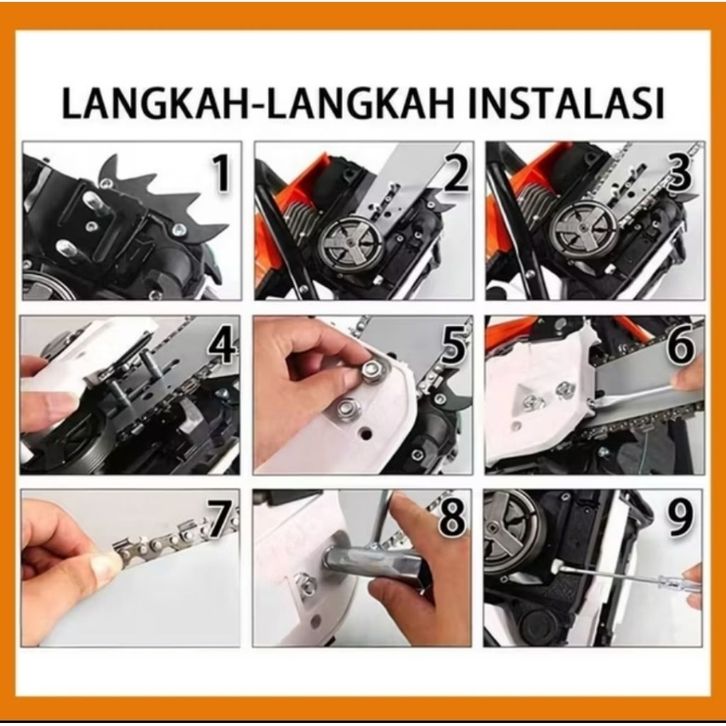 LANGKAH-LANGKAH INSTALASI

1

2

3

4

5

6

7

8

9