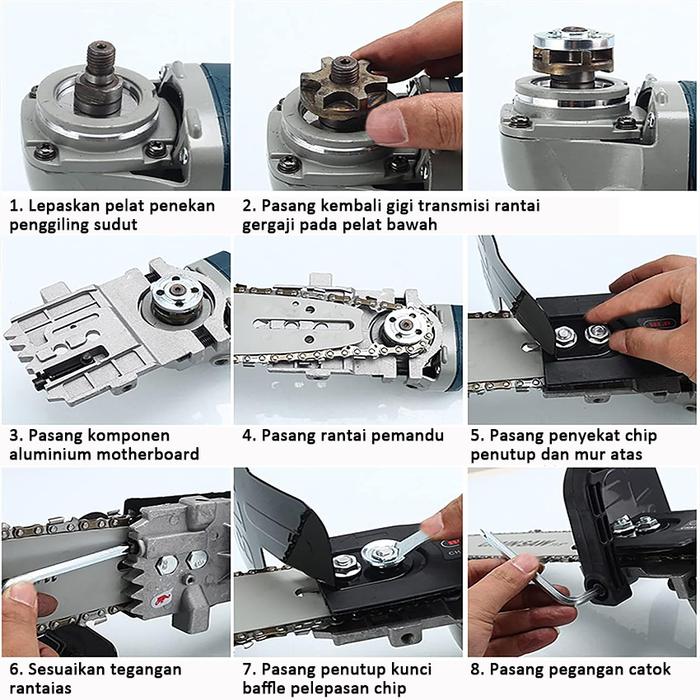 1. Lepaskan pelat penekan penggiling sudut

2. Pasang kembali gigi transmisi rantai gergaji pada pelat bawah

3. Pasang komponen aluminium motherboard

4. Pasang rantai pemandu

5. Pasang penyekat chip penutup dan mur atas

6. Sesuaikan tegangan rantaias

7. Pasang penutup kunci baffle pelepasan chip

8. Pasang pegangan catok