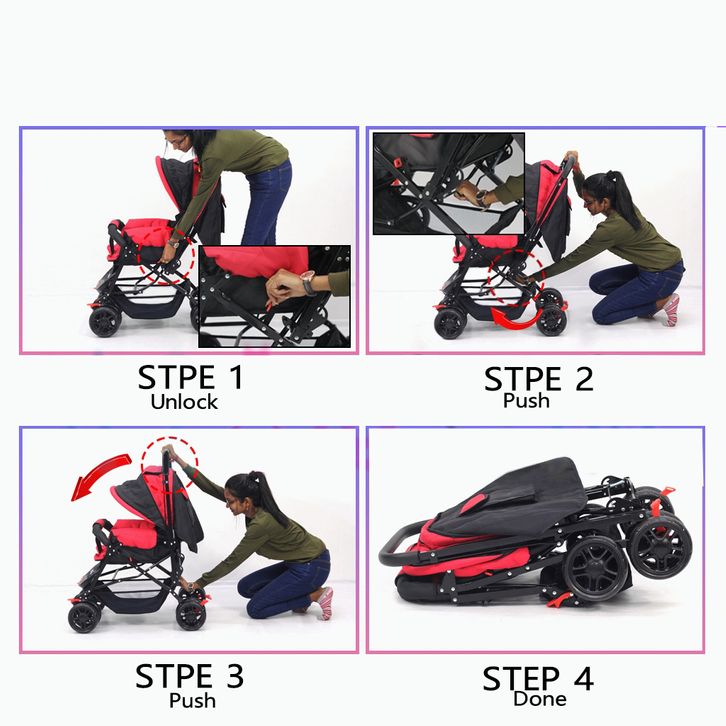 STPE 1
Unlock

STPE 2
Push

STPE 3
Push

STEP 4
Done