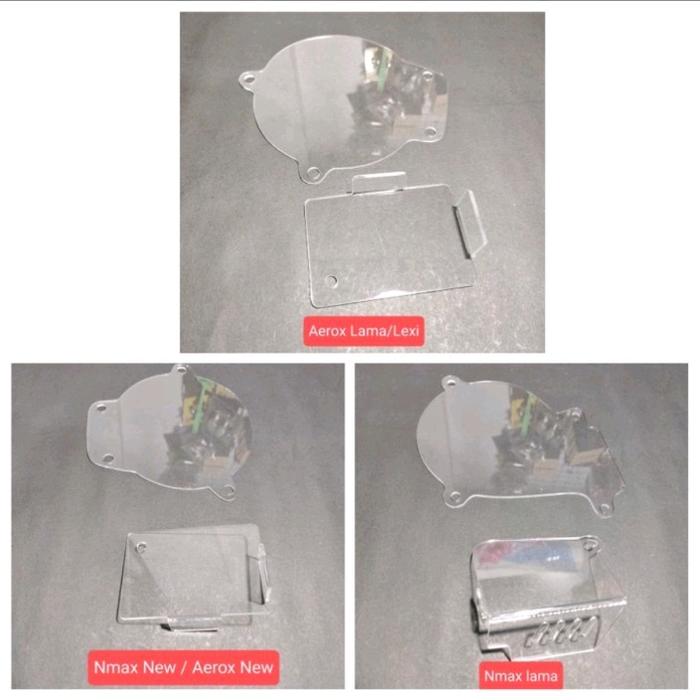 Aerox Lama/Lexi

Nmax New / Aerox New

Nmax lama