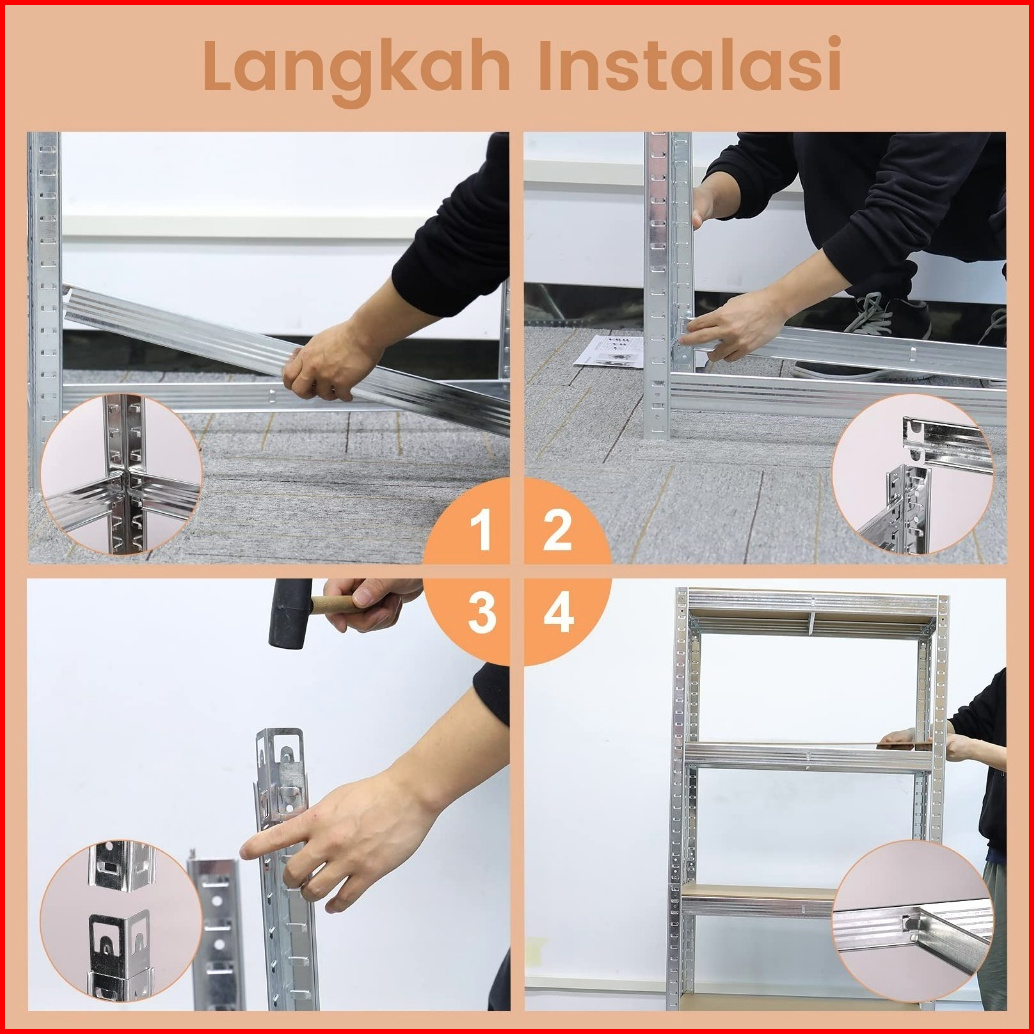 Langkah Instalasi

1

2

3

4