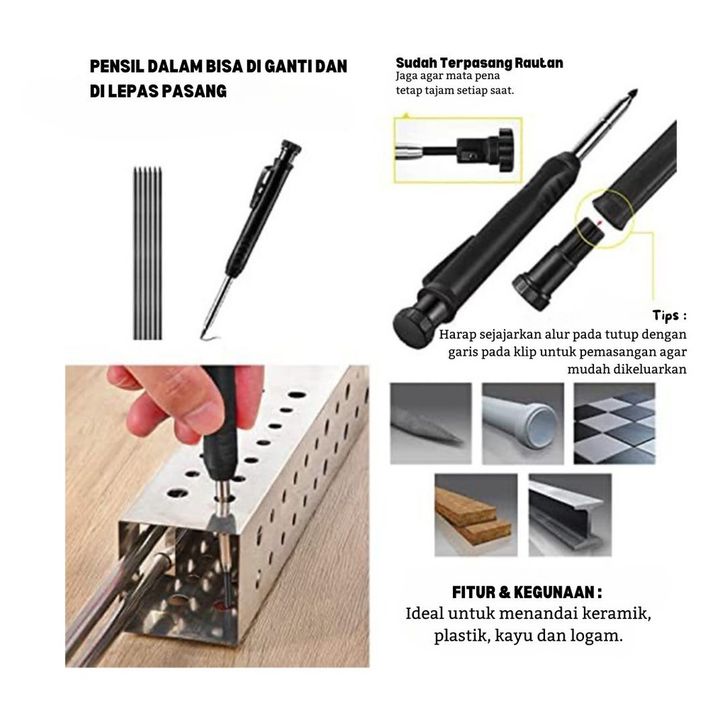 PENSIL DALAM BISA DI GANTI DAN DI LEPAS PASANG

Sudah Terpasang Rautan
Jaga agar mata pena tetap tajam setiap saat.

Tips :
Harap sejajarkan alur pada tutup dengan garis pada klip untuk pemasangan agar mudah dikeluarkan

FITUR & KEGUNAAN :
Ideal untuk menandai keramik, plastik, kayu dan logam.