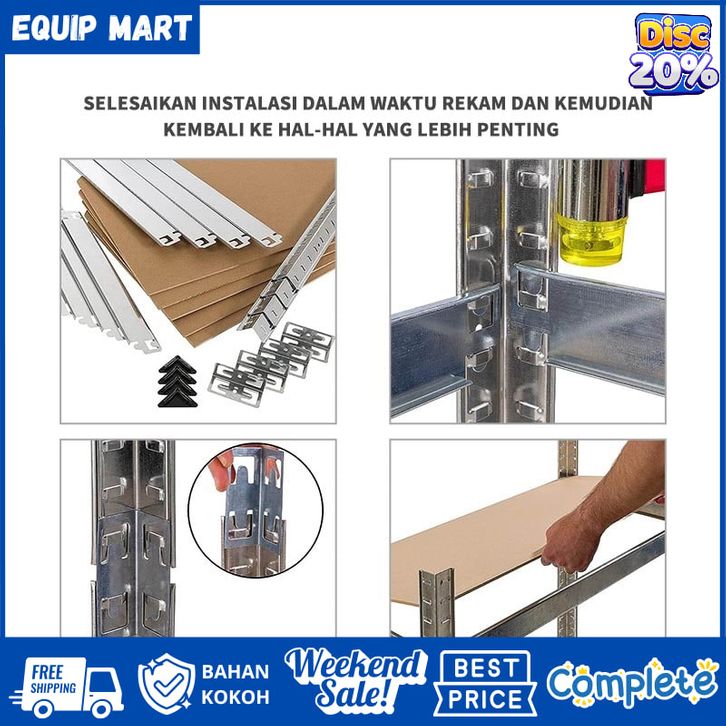 EQUIP MART

Disc 20%

SELESAIKAN INSTALASI DALAM WAKTU REKAM DAN KEMUDIAN KEMBALI KE HAL-HAL YANG LEBIH PENTING

FREE SHIPPING

BAHAN KOKOH

Weekend Sale!

BEST PRICE

Complete