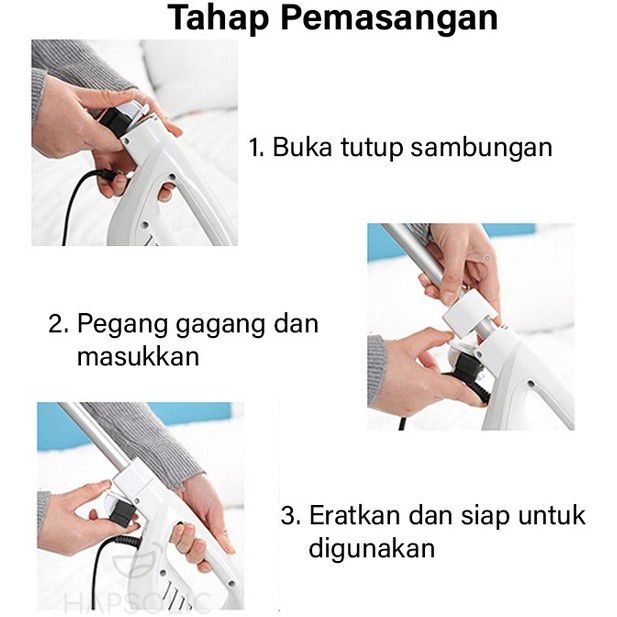 Tahap Pemasangan

1. Buka tutup sambungan

2. Pegang gagang dan masukkan

3. Eratkan dan siap untuk digunakan

HAPSOLIC