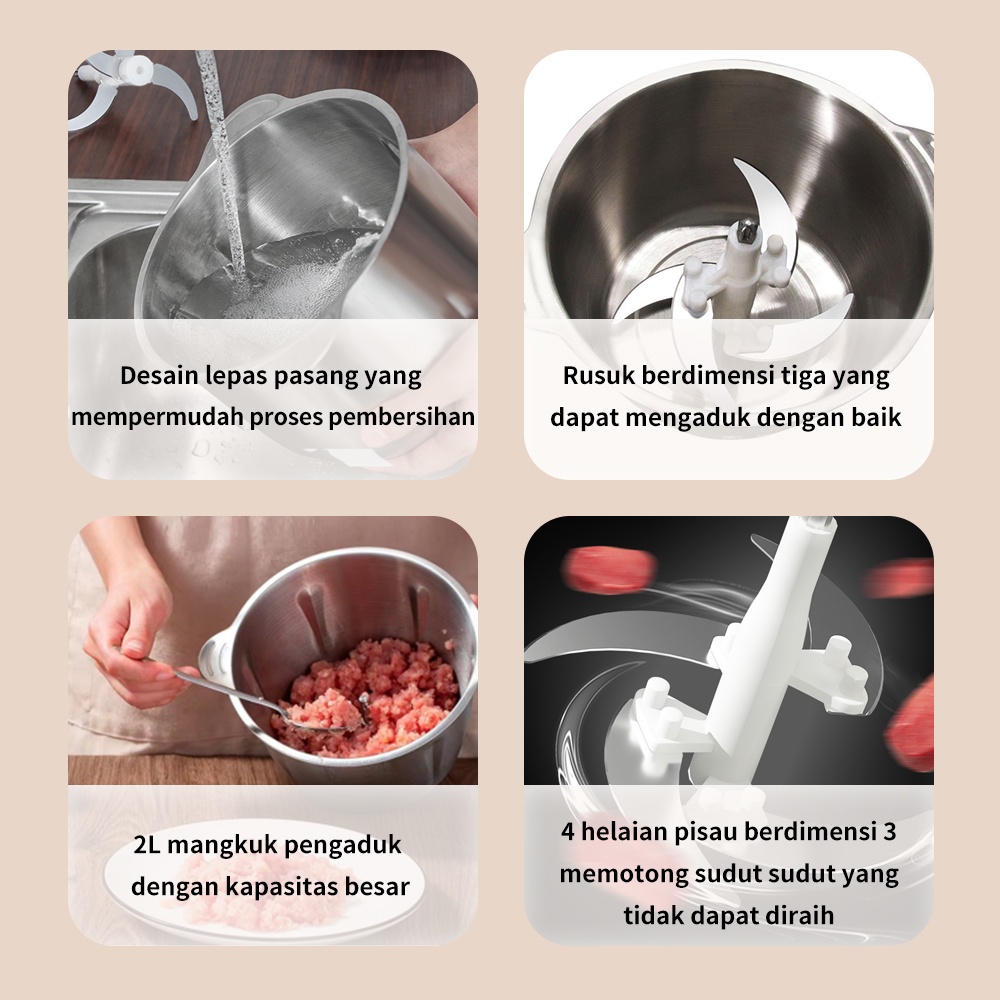 Desain lepas pasang yang mempermudah proses pembersihan

Rusuk berdimensi tiga yang dapat mengaduk dengan baik

2L mangkuk pengaduk dengan kapasitas besar

4 helaian pisau berdimensi 3 memotong sudut sudut yang tidak dapat diraih