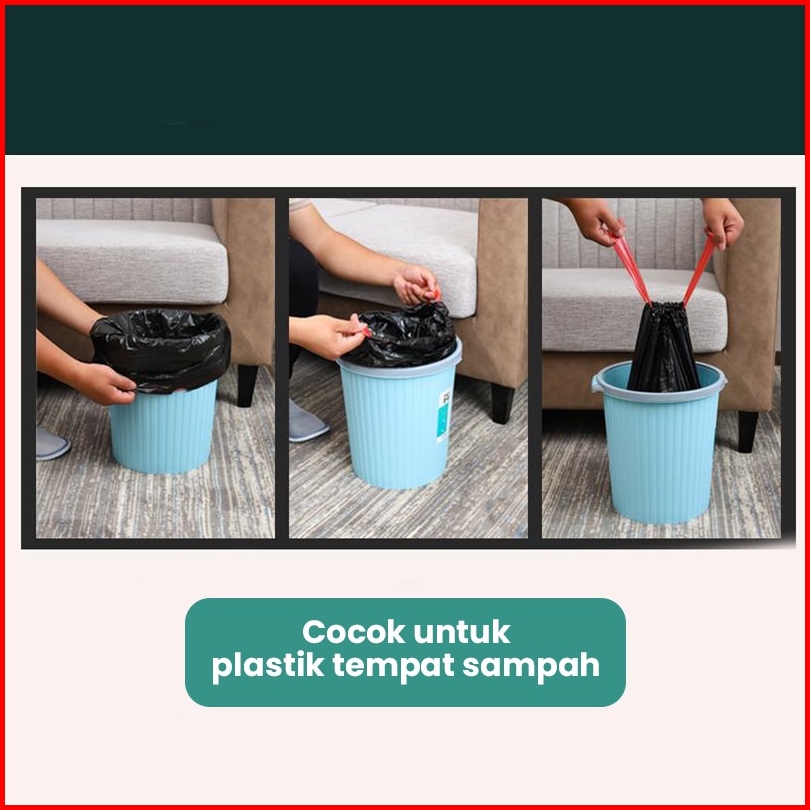 Cocok untuk
plastik tempat sampah