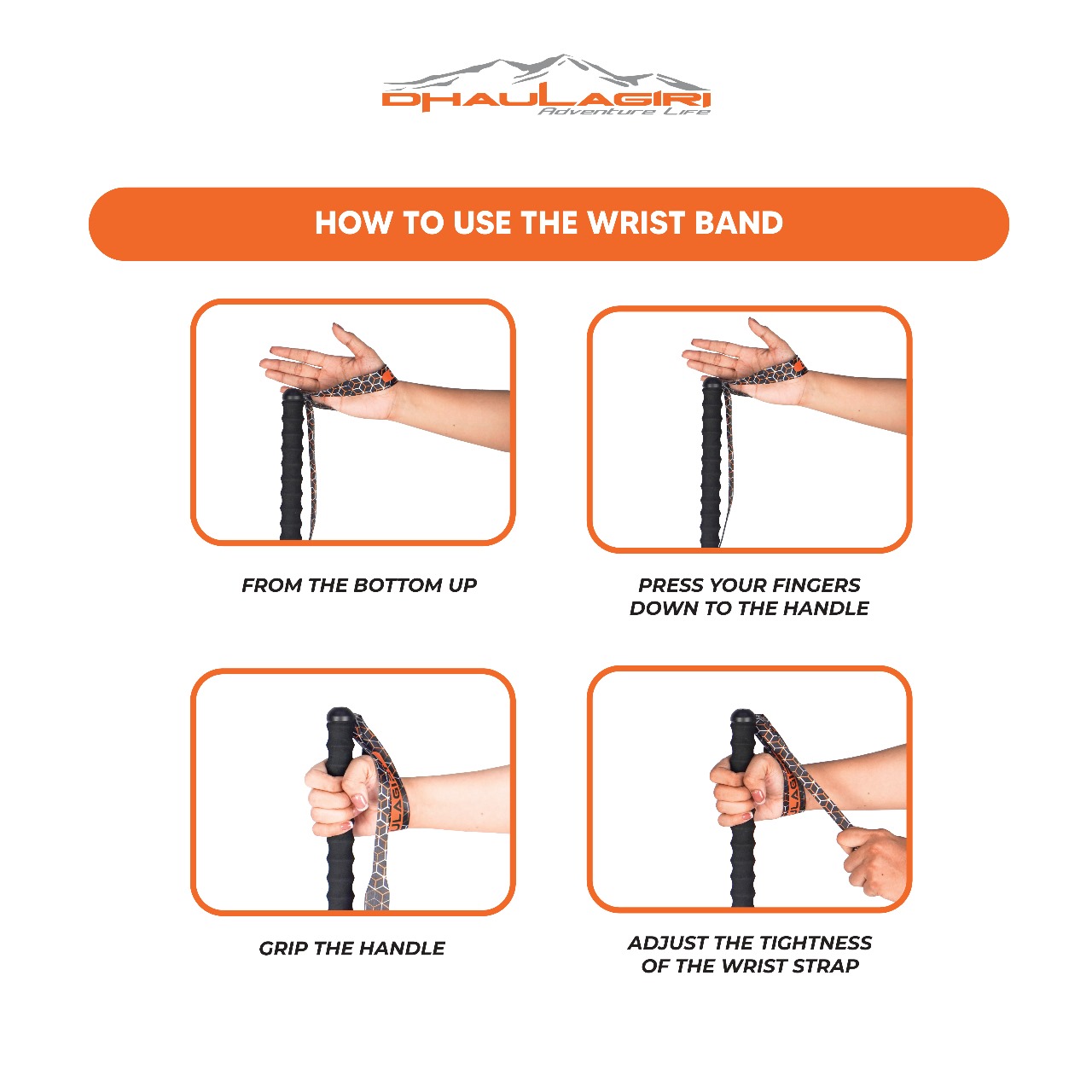 DHAULAGIRI
Adventure Life

HOW TO USE THE WRIST BAND

FROM THE BOTTOM UP

PRESS YOUR FINGERS DOWN TO THE HANDLE

GRIP THE HANDLE

ADJUST THE TIGHTNESS OF THE WRIST STRAP