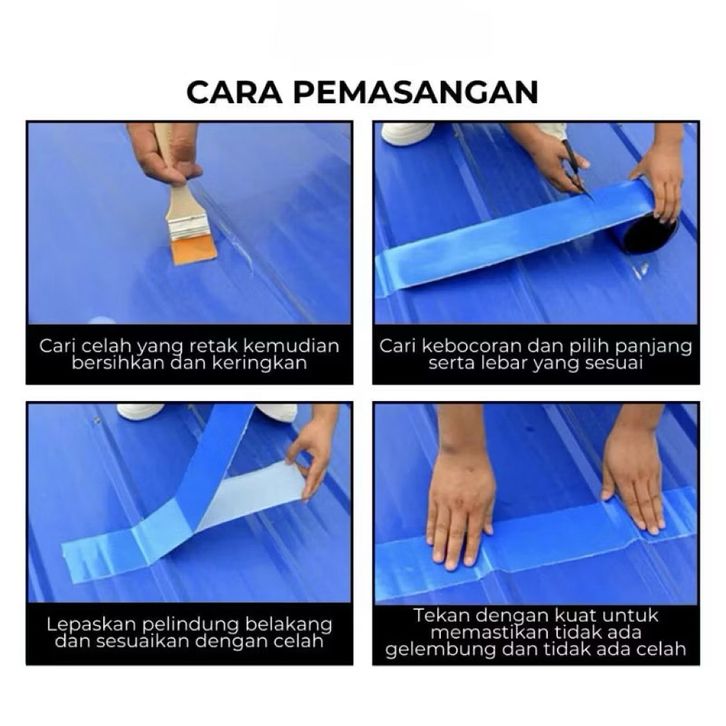 CARA PEMASANGAN

Cari celah yang retak kemudian bersihkan dan keringkan

Cari kebocoran dan pilih panjang serta lebar yang sesuai

Lepaskan pelindung belakang dan sesuaikan dengan celah

Tekan dengan kuat untuk memastikan tidak ada gelembung dan tidak ada celah