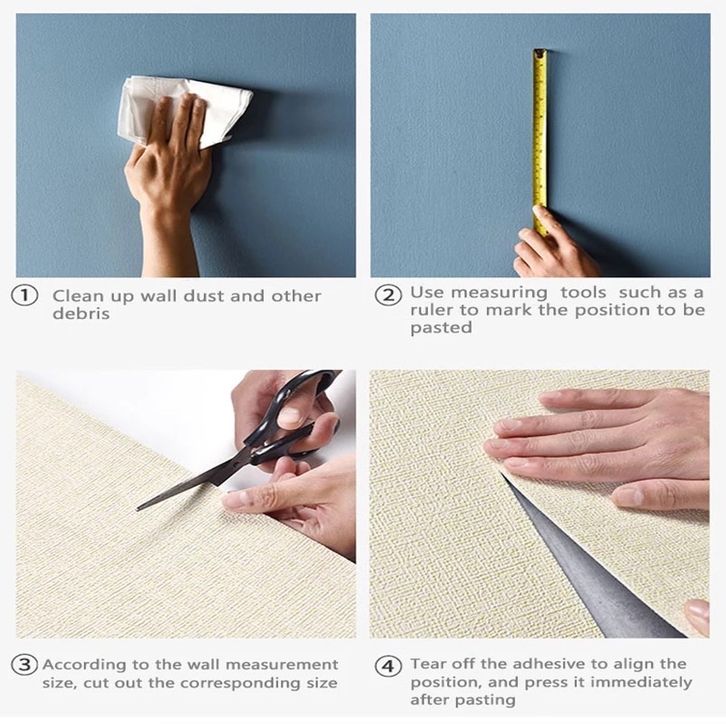 ① Clean up wall dust and other debris

② Use measuring tools such as a ruler to mark the position to be pasted

③ According to the wall measurement size, cut out the corresponding size

④ Tear off the adhesive to align the position, and press it immediately after pasting