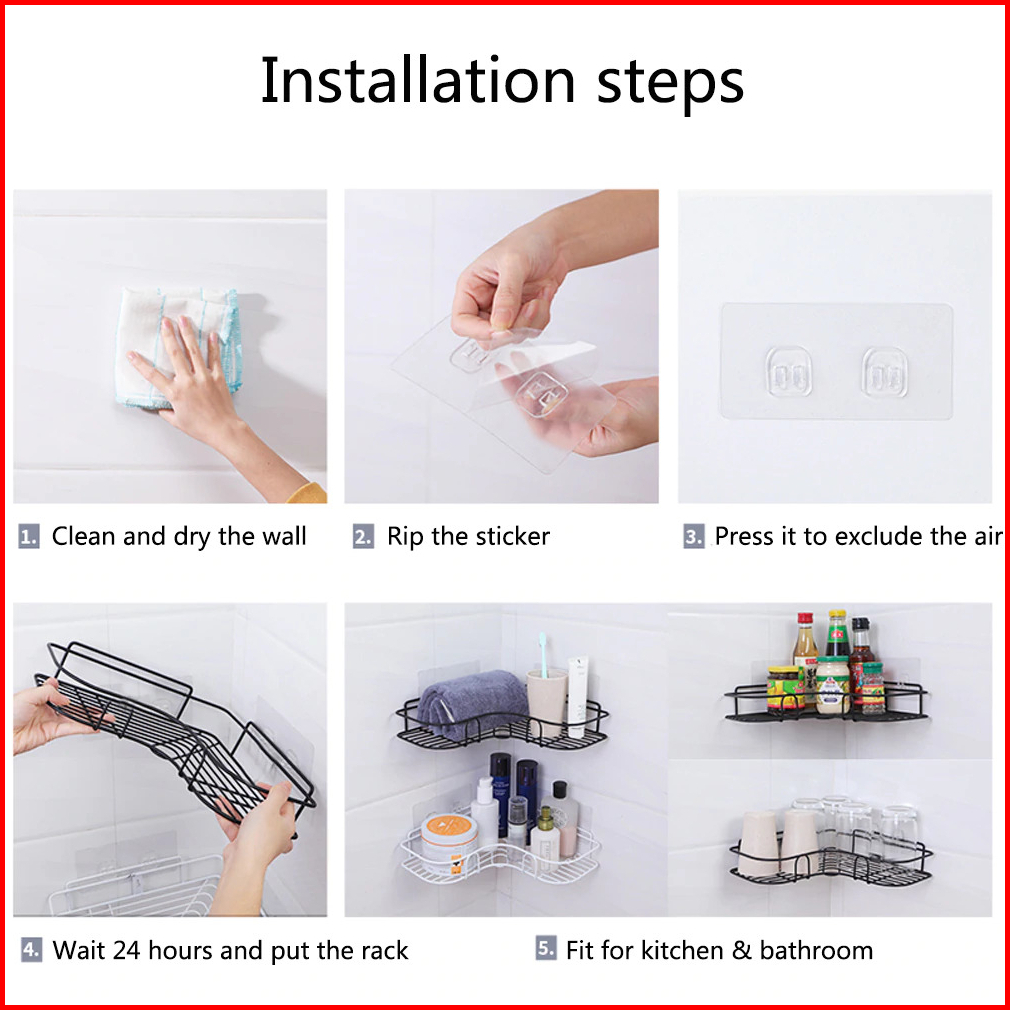 Installation steps

1. Clean and dry the wall

2. Rip the sticker

3. Press it to exclude the air

4. Wait 24 hours and put the rack

5. Fit for kitchen & bathroom