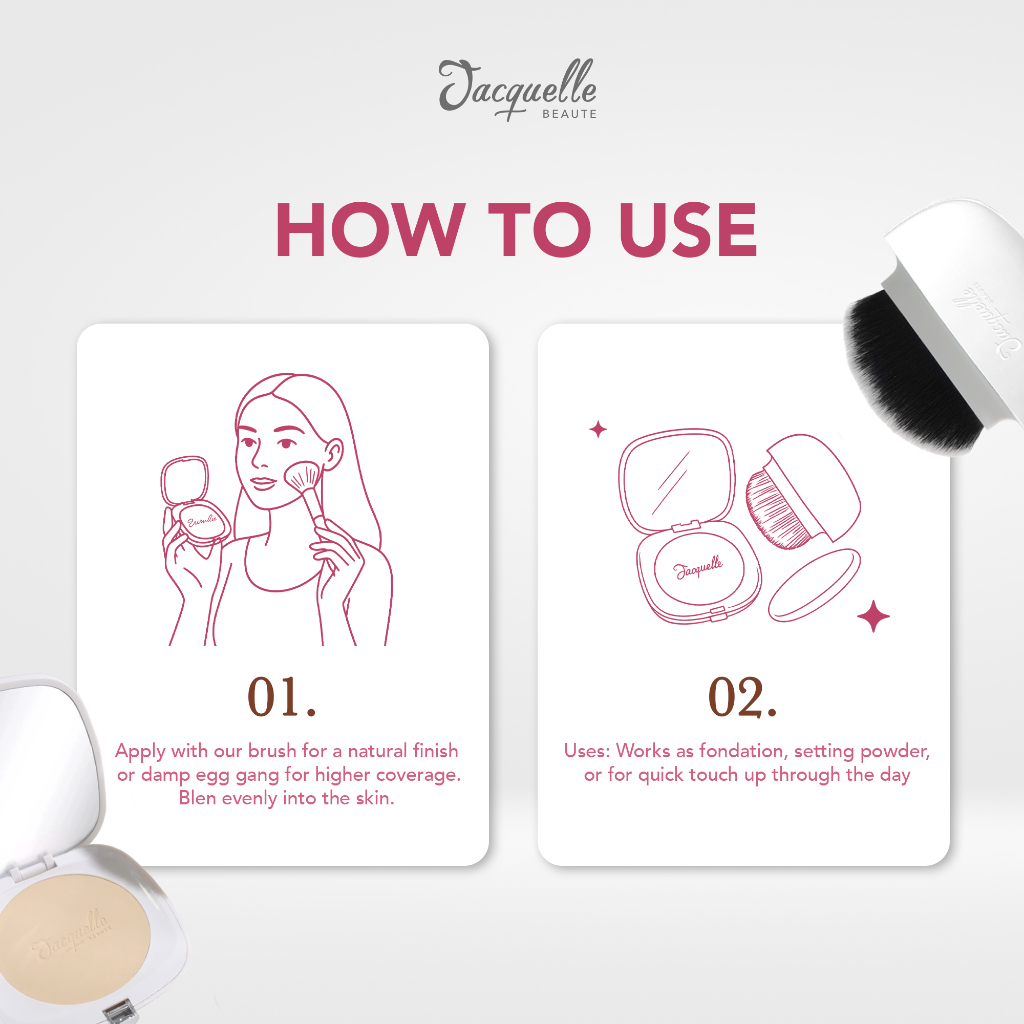 Jacquelle BEAUTE

HOW TO USE

Jacquelle

01.

Apply with our brush for a natural finish or damp egg gang for higher coverage. Blen evenly into the skin.

Jacquelle

02.

Uses: Works as fondation, setting powder, or for quick touch up through the day

Jacquelle BEAUTE

Jacquelle