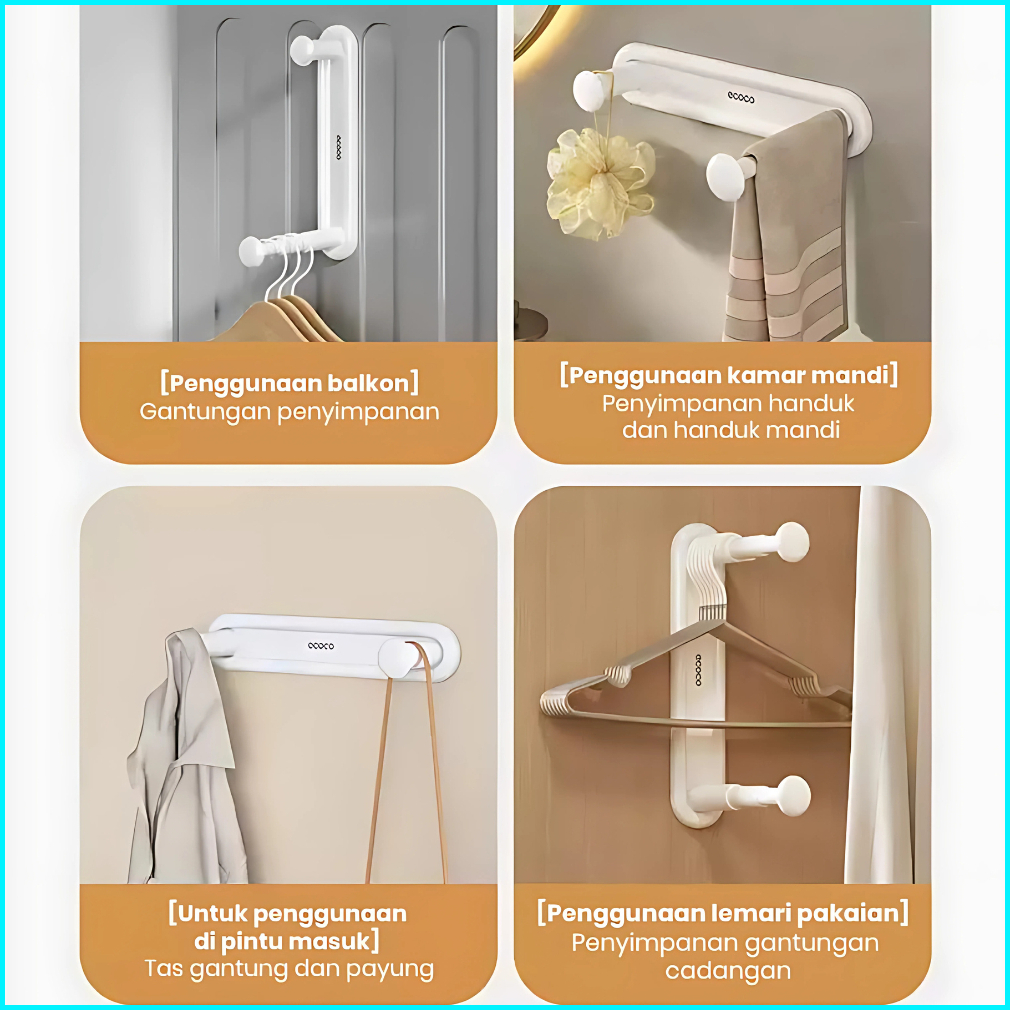 ecoco

[Penggunaan balkon]
Gantungan penyimpanan

ecoco

[Penggunaan kamar mandi]
Penyimpanan handuk dan handuk mandi

ecoco

[Untuk penggunaan di pintu masuk]
Tas gantung dan payung

ecoco

[Penggunaan lemari pakaian]
Penyimpanan gantungan cadangan