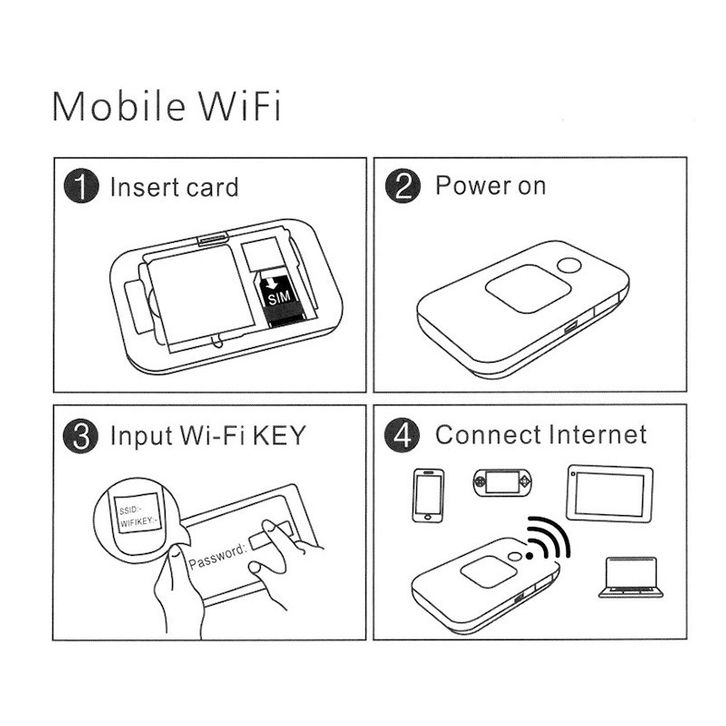 Mobile WiFi

1 Insert card

SIM

2 Power on

3 Input Wi-Fi KEY

SSID:-
WIFIKEY:-

Password:

4 Connect Internet