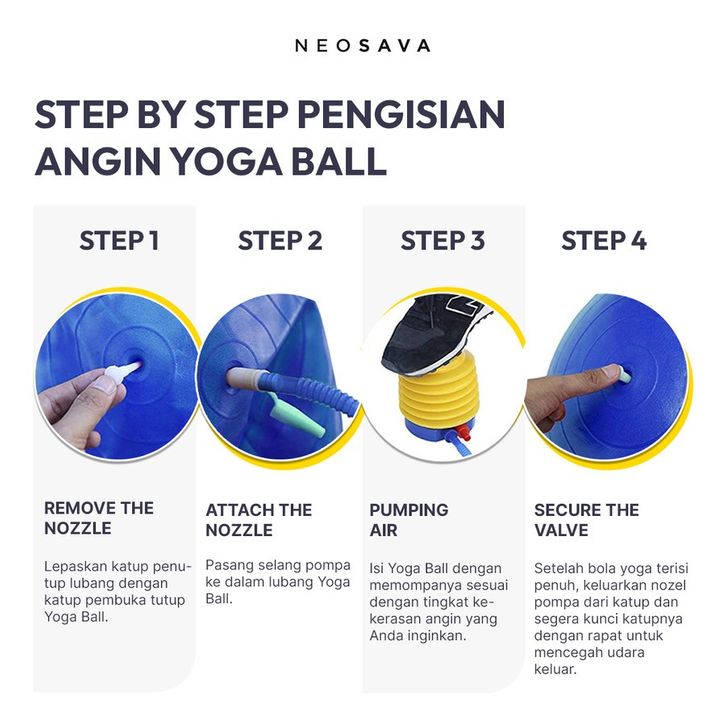 NEOSAVA

STEP BY STEP PENGISIAN ANGIN YOGA BALL

STEP 1

REMOVE THE NOZZLE

Lepaskan katup penutup lubang dengan katup pembuka tutup Yoga Ball.

STEP 2

ATTACH THE NOZZLE

Pasang selang pompa ke dalam lubang Yoga Ball.

STEP 3

PUMPING AIR

Isi Yoga Ball dengan memompanya sesuai dengan tingkat kekerasan angin yang Anda inginkan.

STEP 4

SECURE THE VALVE

Setelah bola yoga terisi penuh, keluarkan nozel pompa dari katup dan segera kunci katupnya dengan rapat untuk mencegah udara keluar.