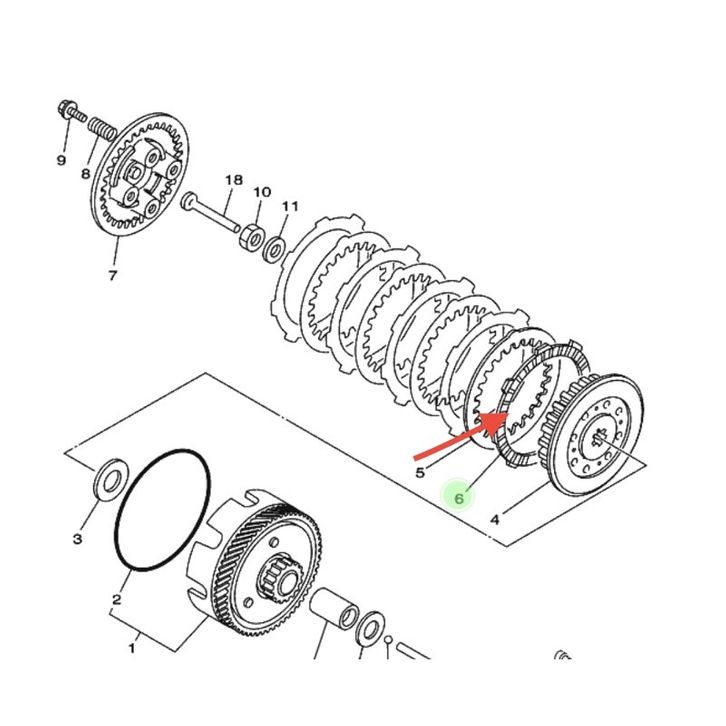 9
8
18
10
11
7
5
6
4
3
2
1